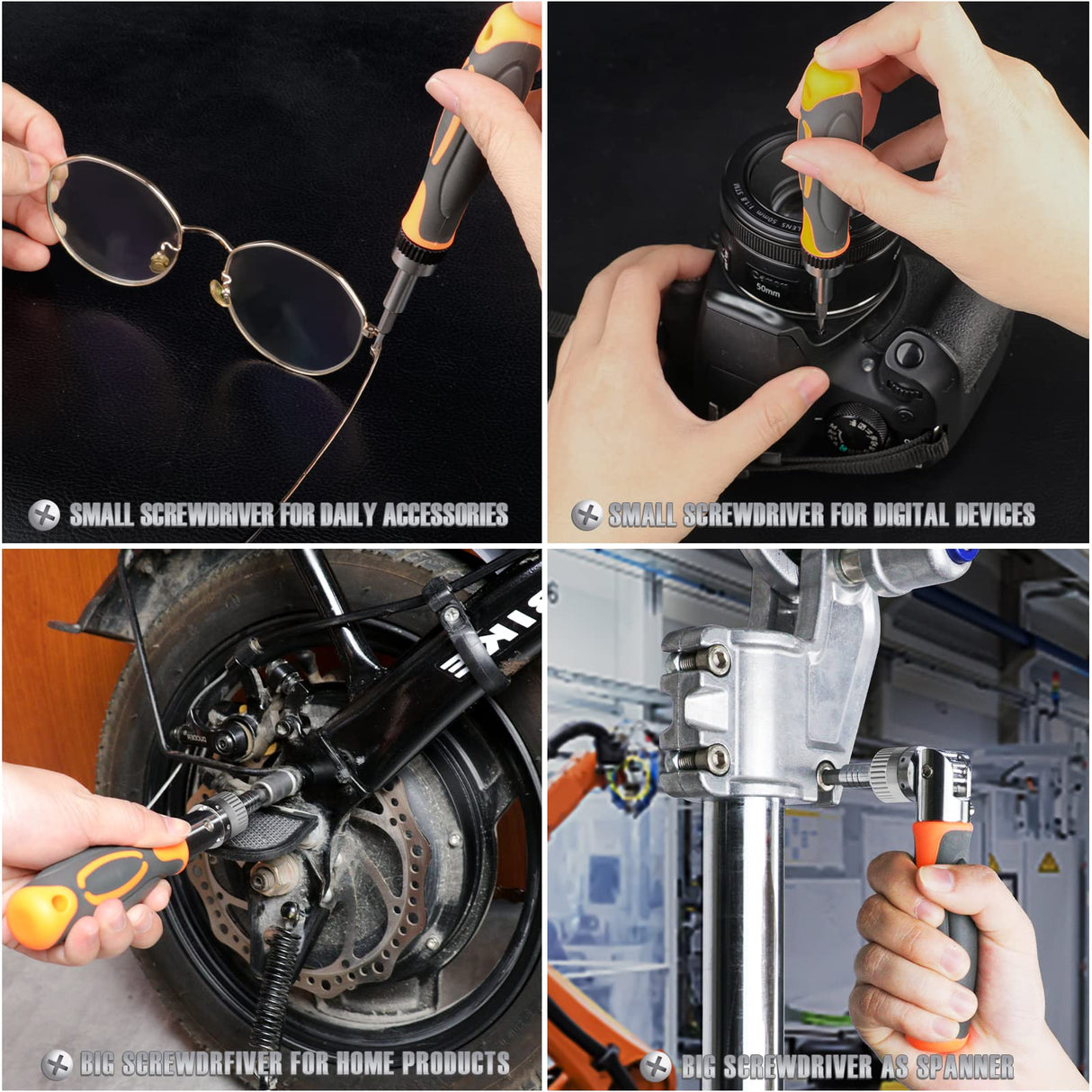 SMALL SCREWDRIVER FOR DAILY ACCESSORIES

LENS 50mm 1:1.8 STM
Canon
50mm

SMALL SCREWDRIVER FOR DIGITAL DEVICES

BIKE

BIG SCREWDRFIVER FOR HOME PRODUCTS

BIG SCREWDRIVER AS SPANNER