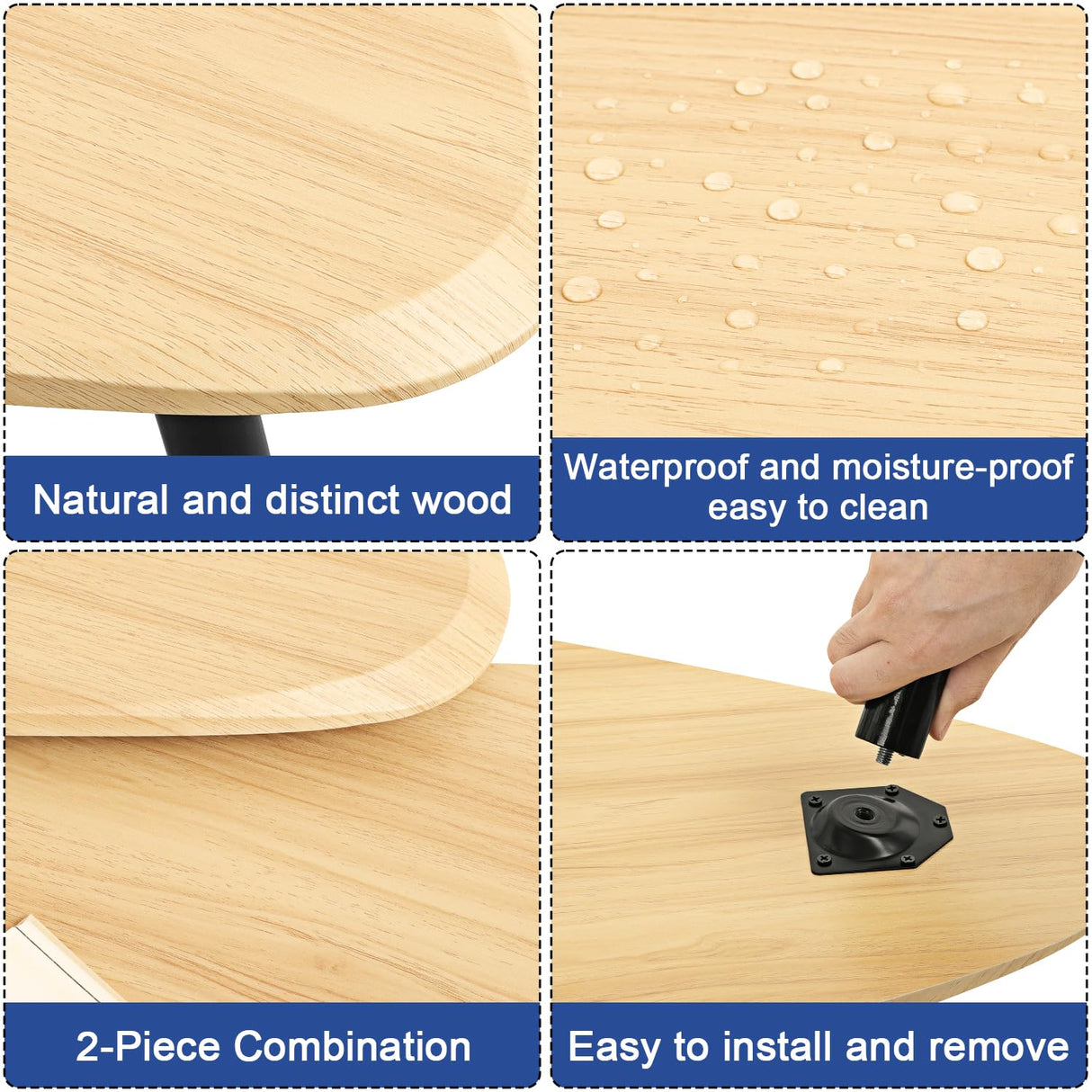 Natural and distinct wood

Waterproof and moisture-proof
easy to clean

2-Piece Combination

Easy to install and remove