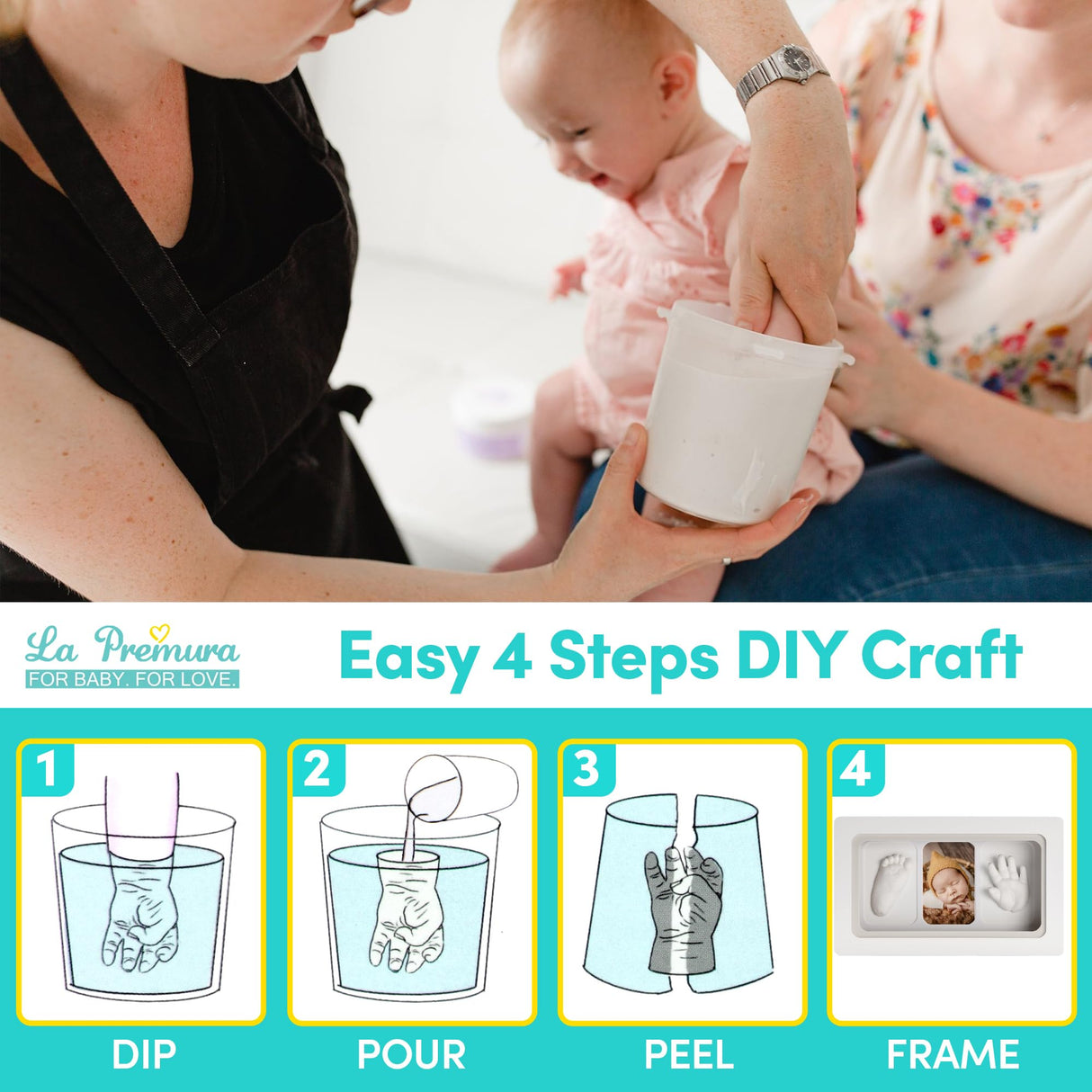 La Premura
FOR BABY. FOR LOVE.

Easy 4 Steps DIY Craft

1
DIP

2
POUR

3
PEEL

4
FRAME