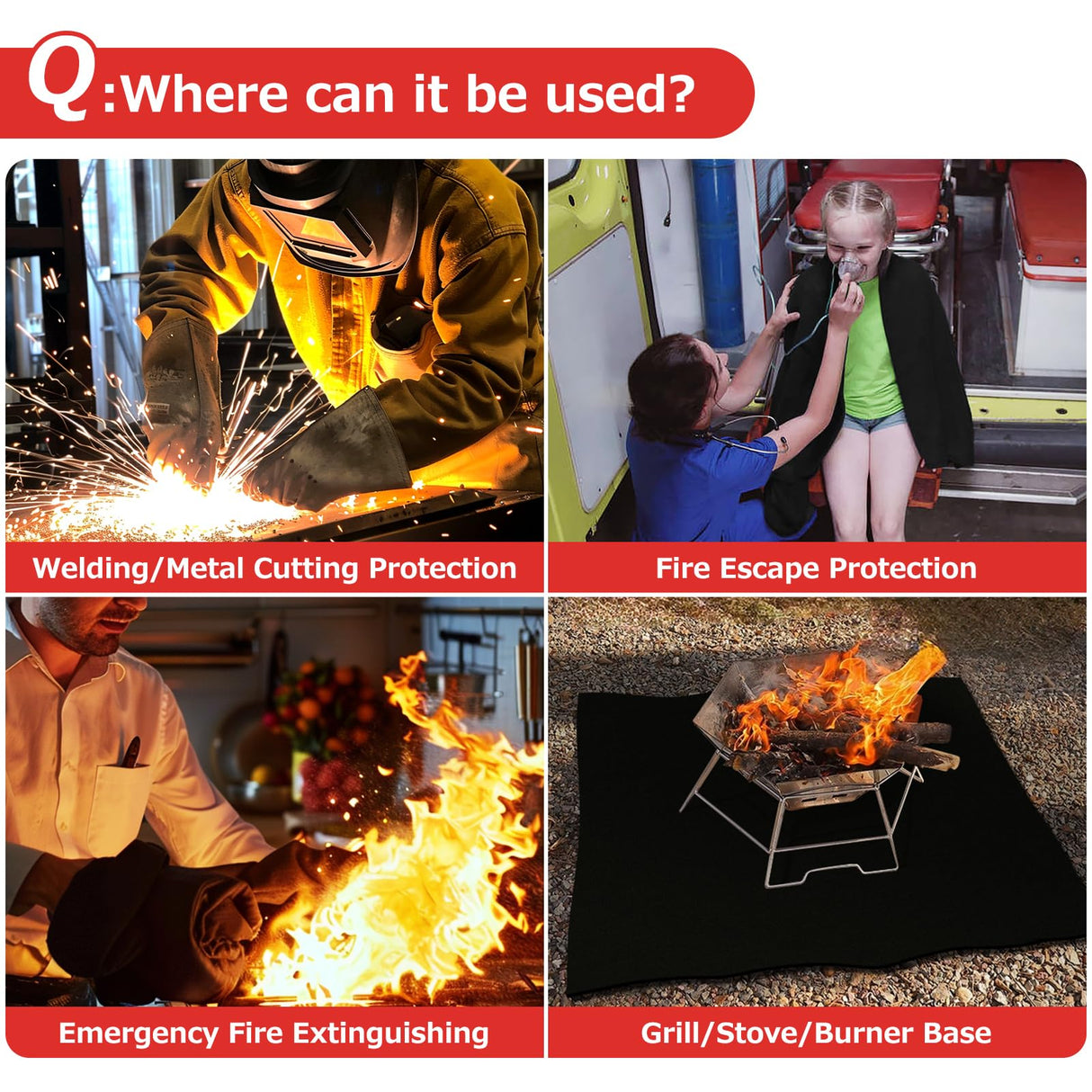 Q:Where can it be used?

Welding/Metal Cutting Protection

Fire Escape Protection

Emergency Fire Extinguishing

Grill/Stove/Burner Base