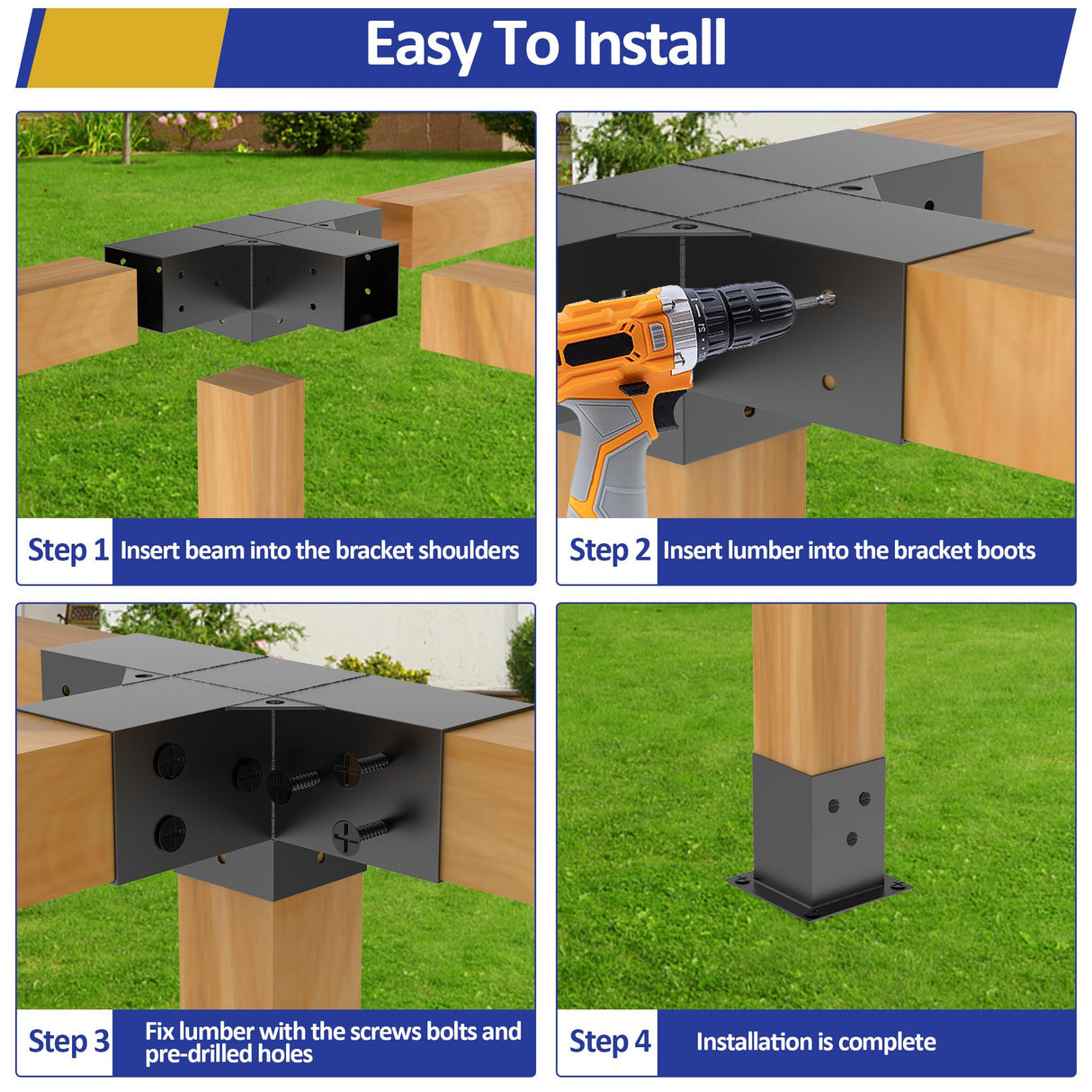 Easy To Install

Step 1 Insert beam into the bracket shoulders

Step 2 Insert lumber into the bracket boots

Step 3 Fix lumber with the screws bolts and pre-drilled holes

Step 4 Installation is complete