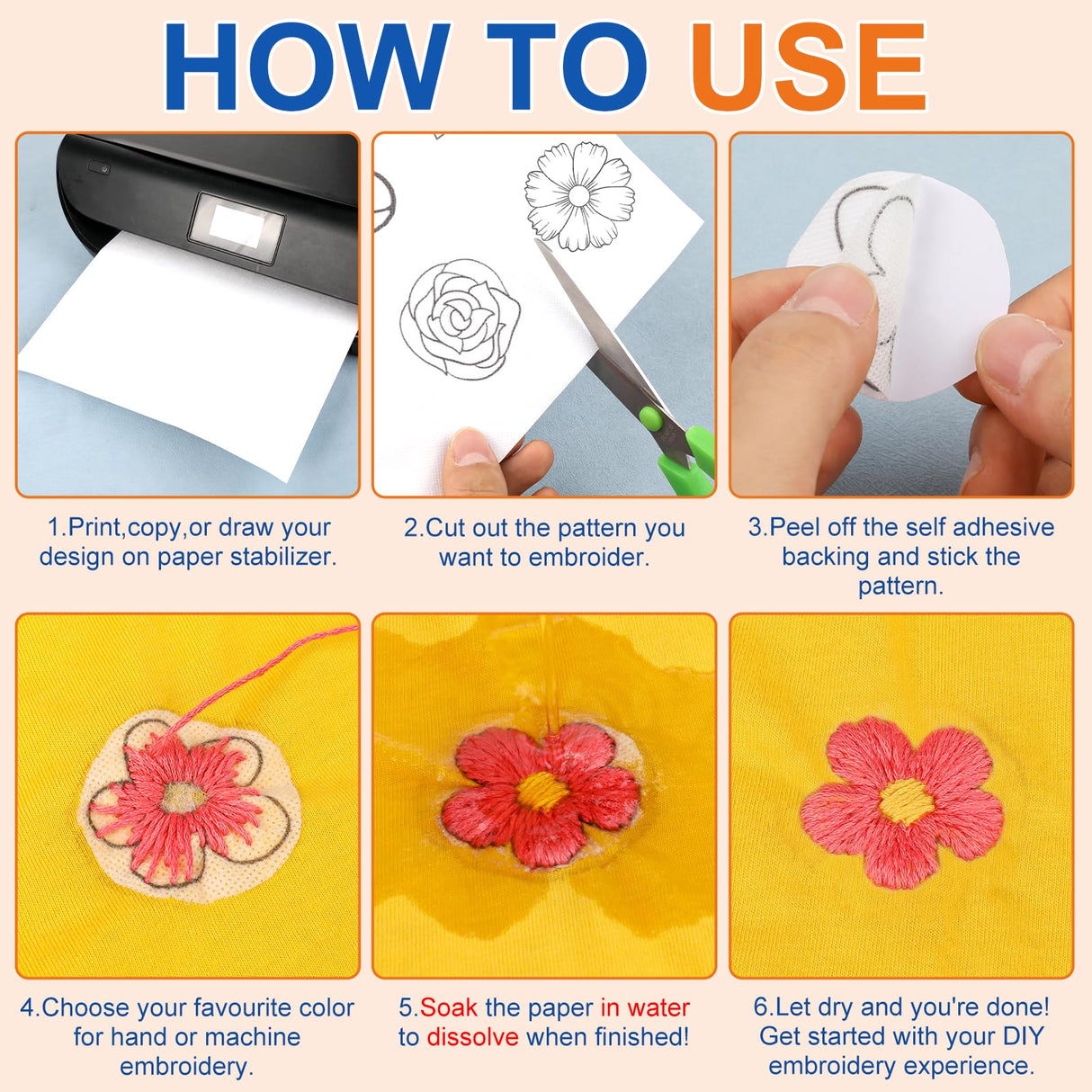 HOW TO USE

1.Print,copy,or draw your design on paper stabilizer.

2.Cut out the pattern you want to embroider.

3.Peel off the self adhesive backing and stick the pattern.

4.Choose your favourite color for hand or machine embroidery.

5.Soak the paper in water to dissolve when finished!

6.Let dry and you're done! Get started with your DIY embroidery experience.