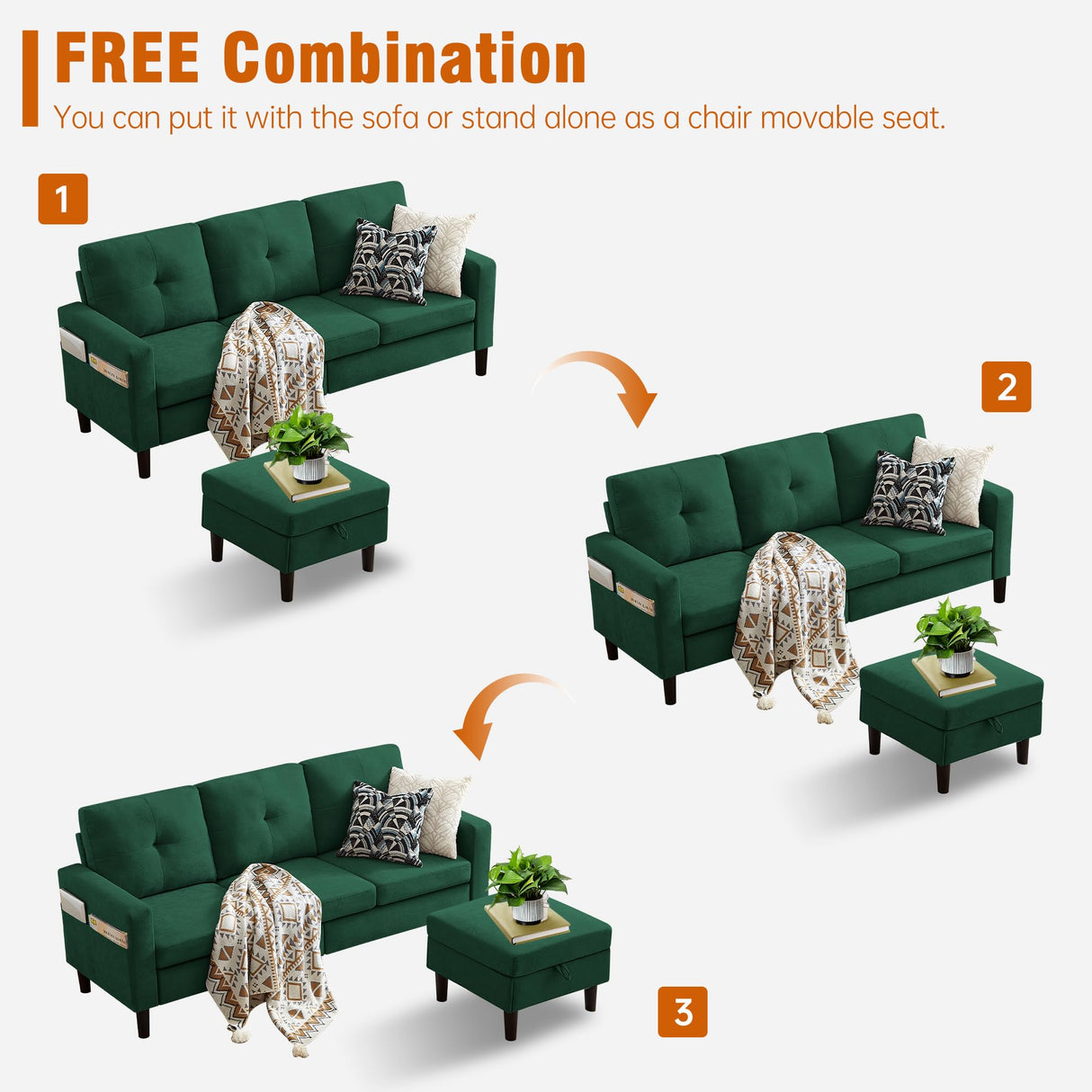 FREE Combination

You can put it with the sofa or stand alone as a chair movable seat.

1

2

3