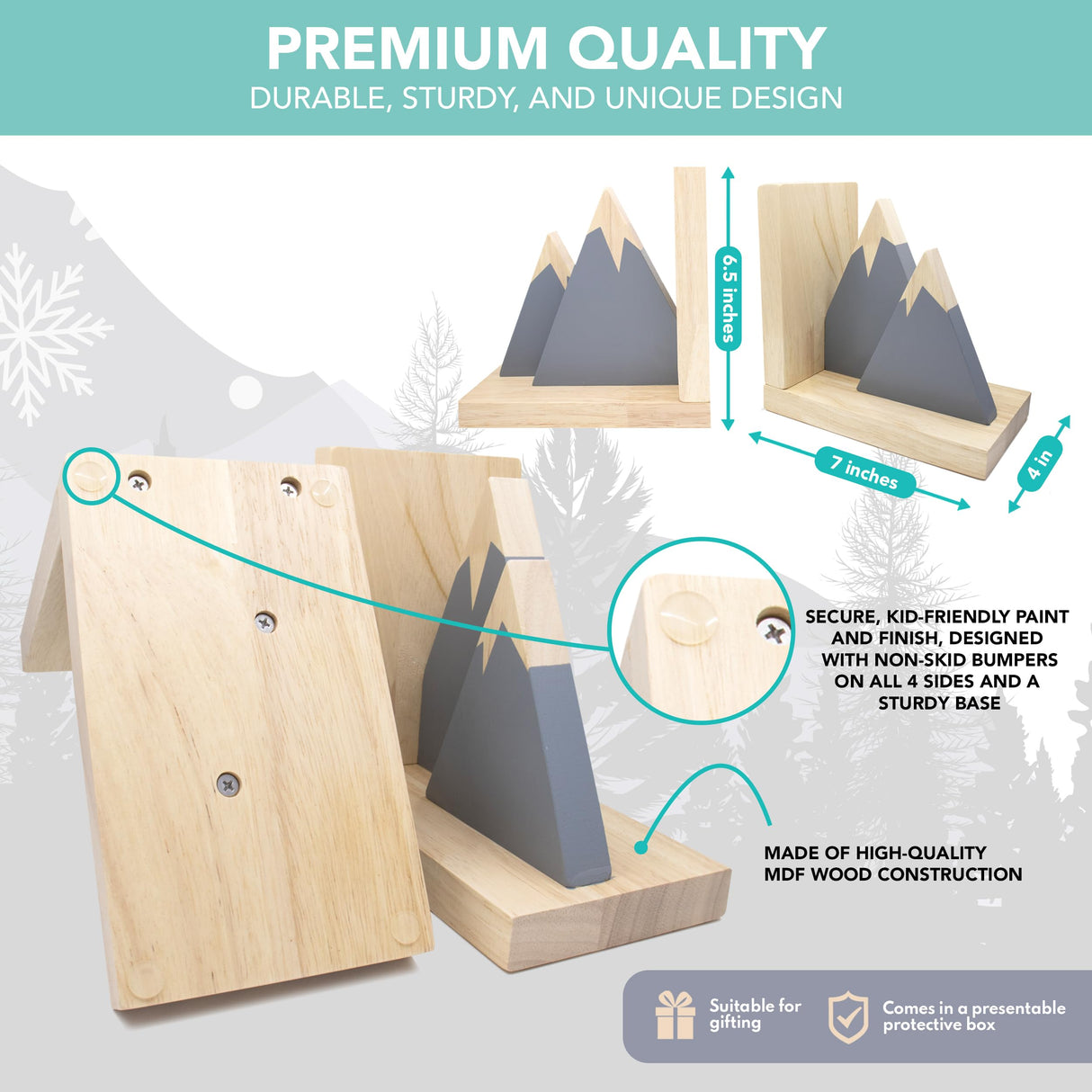 PREMIUM QUALITY
DURABLE, STURDY, AND UNIQUE DESIGN

6.5 inches

7 inches

4 in

SECURE, KID-FRIENDLY PAINT AND FINISH, DESIGNED WITH NON-SKID BUMPERS ON ALL 4 SIDES AND A STURDY BASE

MADE OF HIGH-QUALITY MDF WOOD CONSTRUCTION

Suitable for gifting

Comes in a presentable protective box