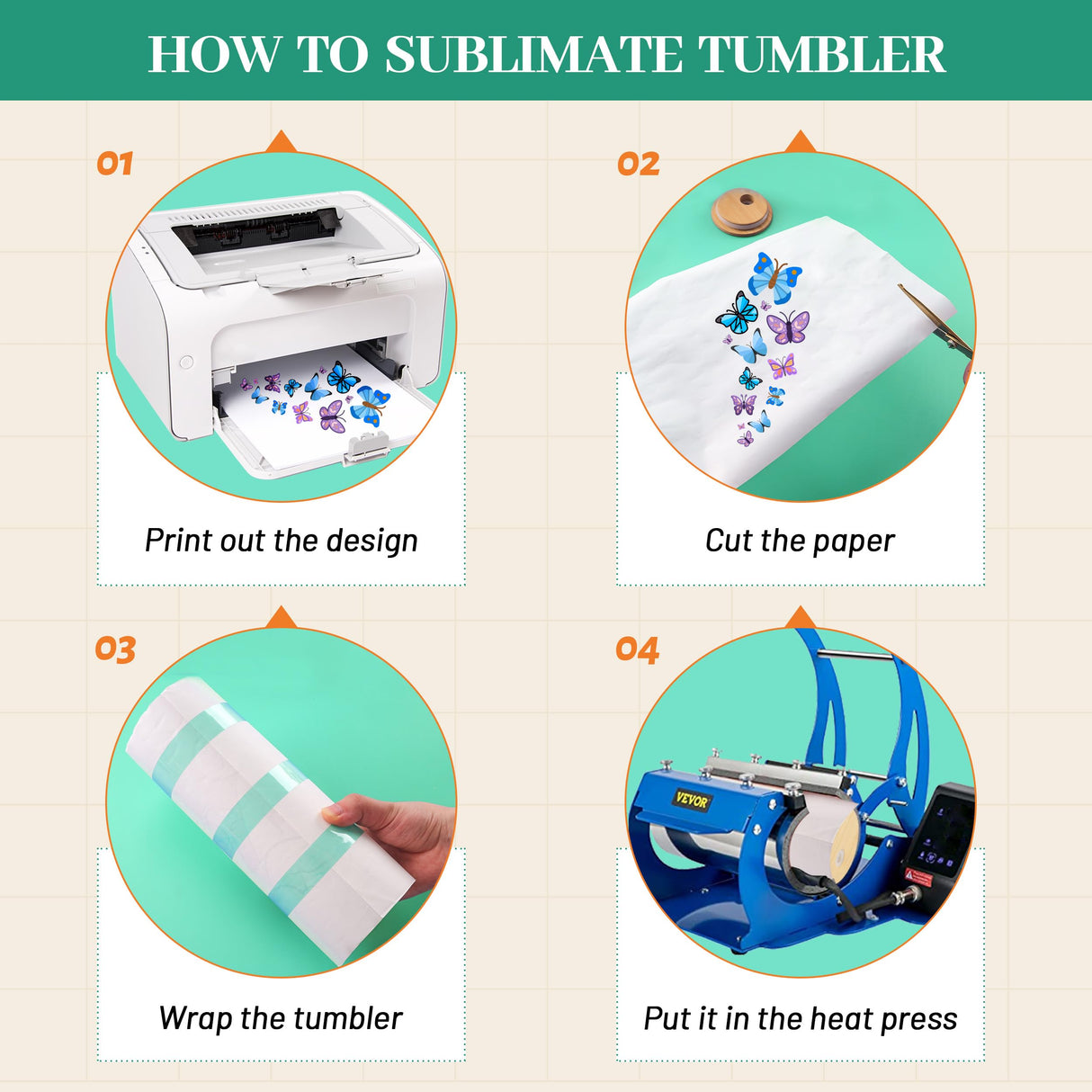 HOW TO SUBLIMATE TUMBLER

01

Print out the design

02

Cut the paper

03

Wrap the tumbler

04

VEVOR

Put it in the heat press