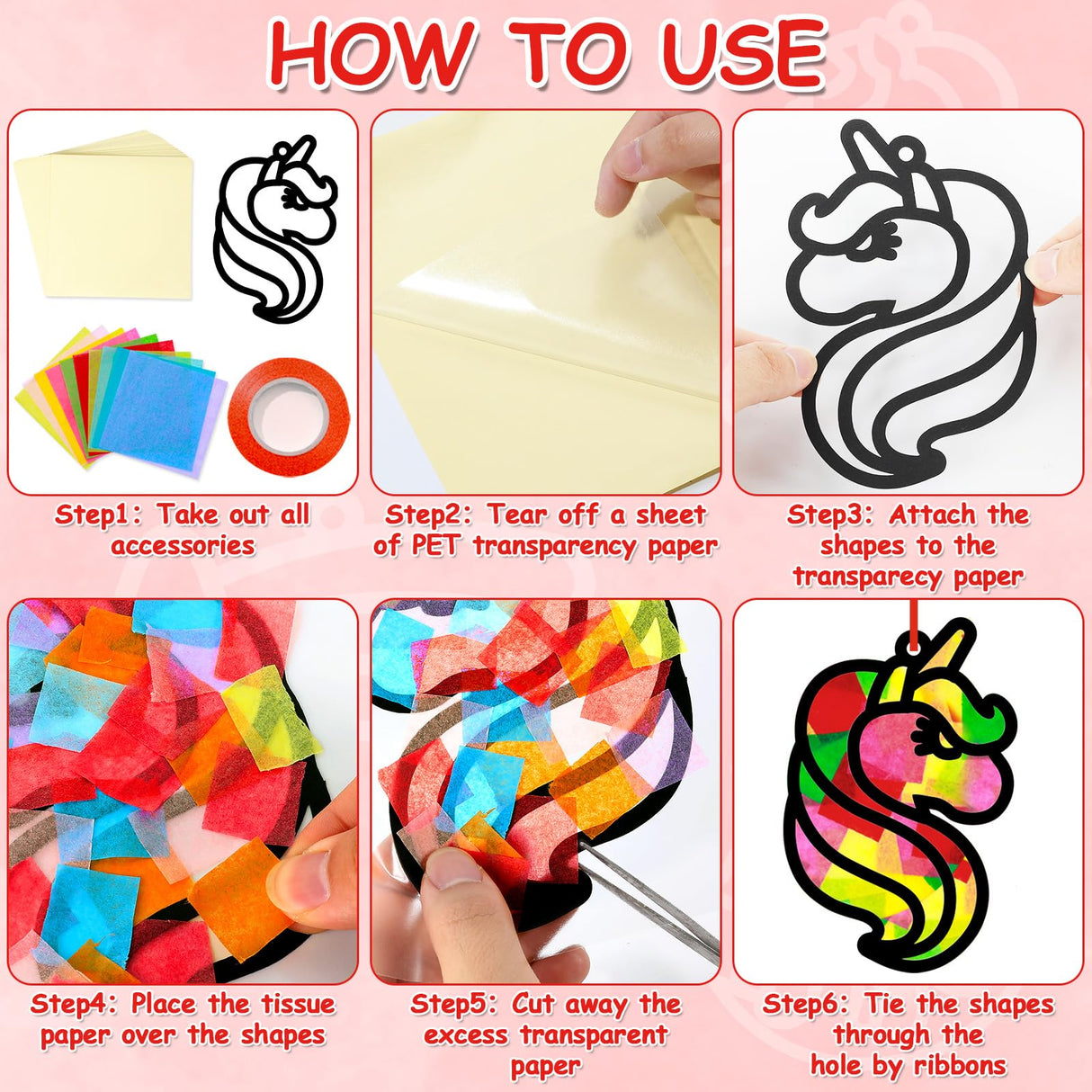 HOW TO USE

Step1: Take out all accessories

Step2: Tear off a sheet of PET transparency paper

Step3: Attach the shapes to the transparecy paper

Step4: Place the tissue paper over the shapes

Step5: Cut away the excess transparent paper

Step6: Tie the shapes through the hole by ribbons