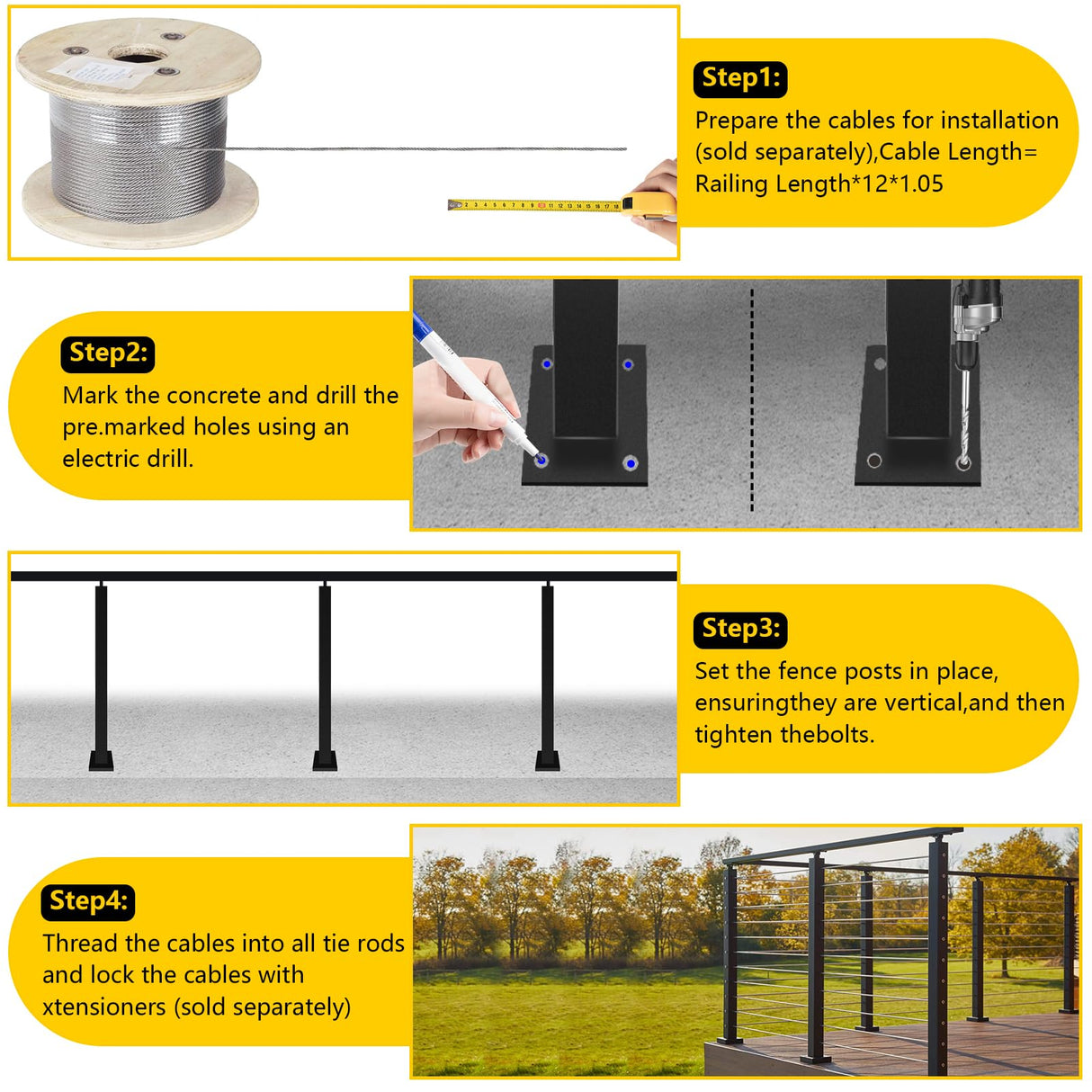 Step1:
Prepare the cables for installation (sold separately),Cable Length= Railing Length*12*1.05

Step2:
Mark the concrete and drill the pre.marked holes using an electric drill.

Step3:
Set the fence posts in place, ensuringthey are vertical,and then tighten thebolts.

Step4:
Thread the cables into all tie rods and lock the cables with xtensioners (sold separately)