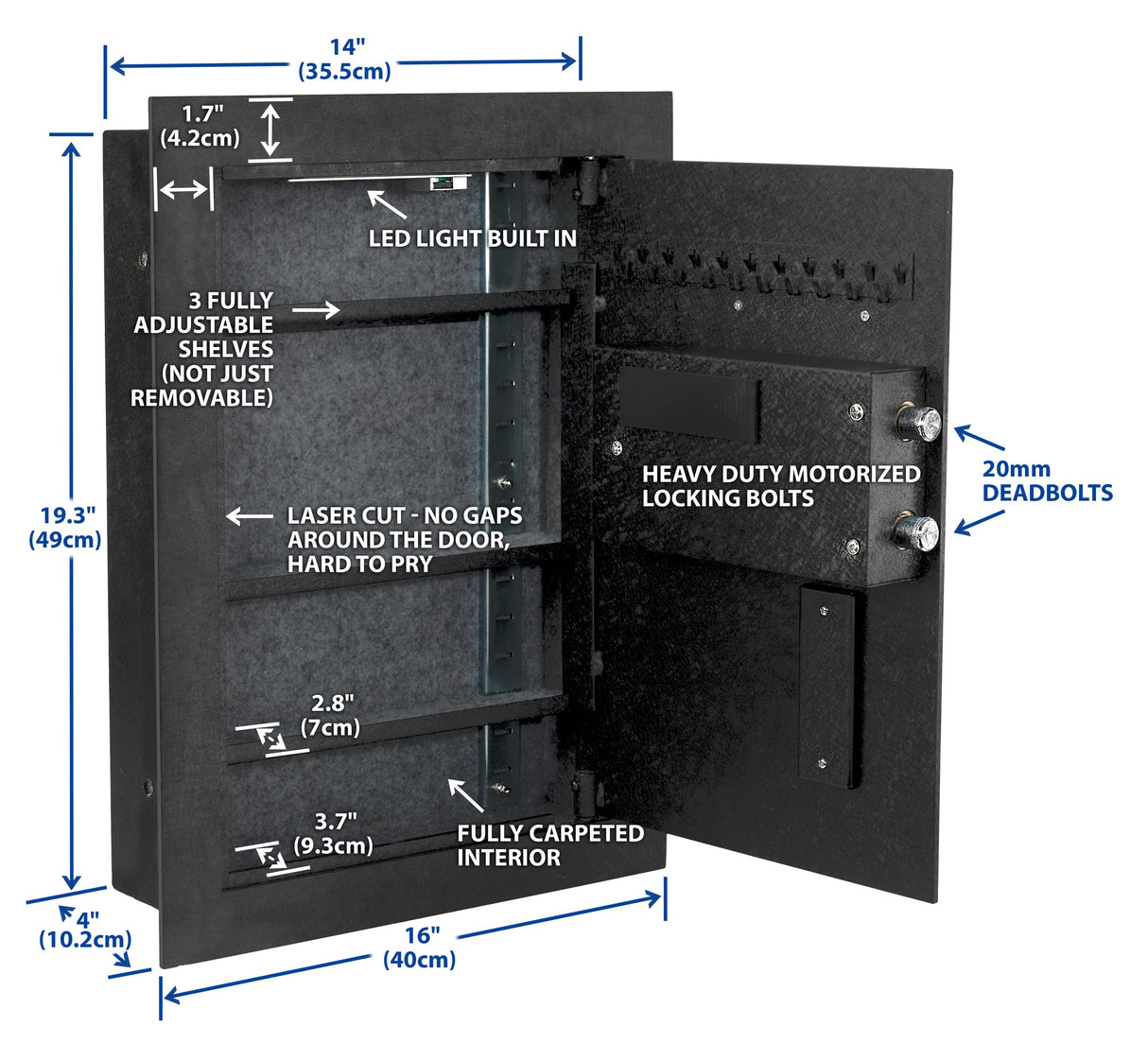 14"
(35.5cm)

1.7"
(4.2cm)

LED LIGHT BUILT IN

3 FULLY ADJUSTABLE SHELVES (NOT JUST REMOVABLE)

19.3"
(49cm)

LASER CUT - NO GAPS AROUND THE DOOR, HARD TO PRY

HEAVY DUTY MOTORIZED LOCKING BOLTS

20mm DEADBOLTS

2.8"
(7cm)

3.7"
(9.3cm)

FULLY CARPETED INTERIOR

4"
(10.2cm)

16"
(40cm)