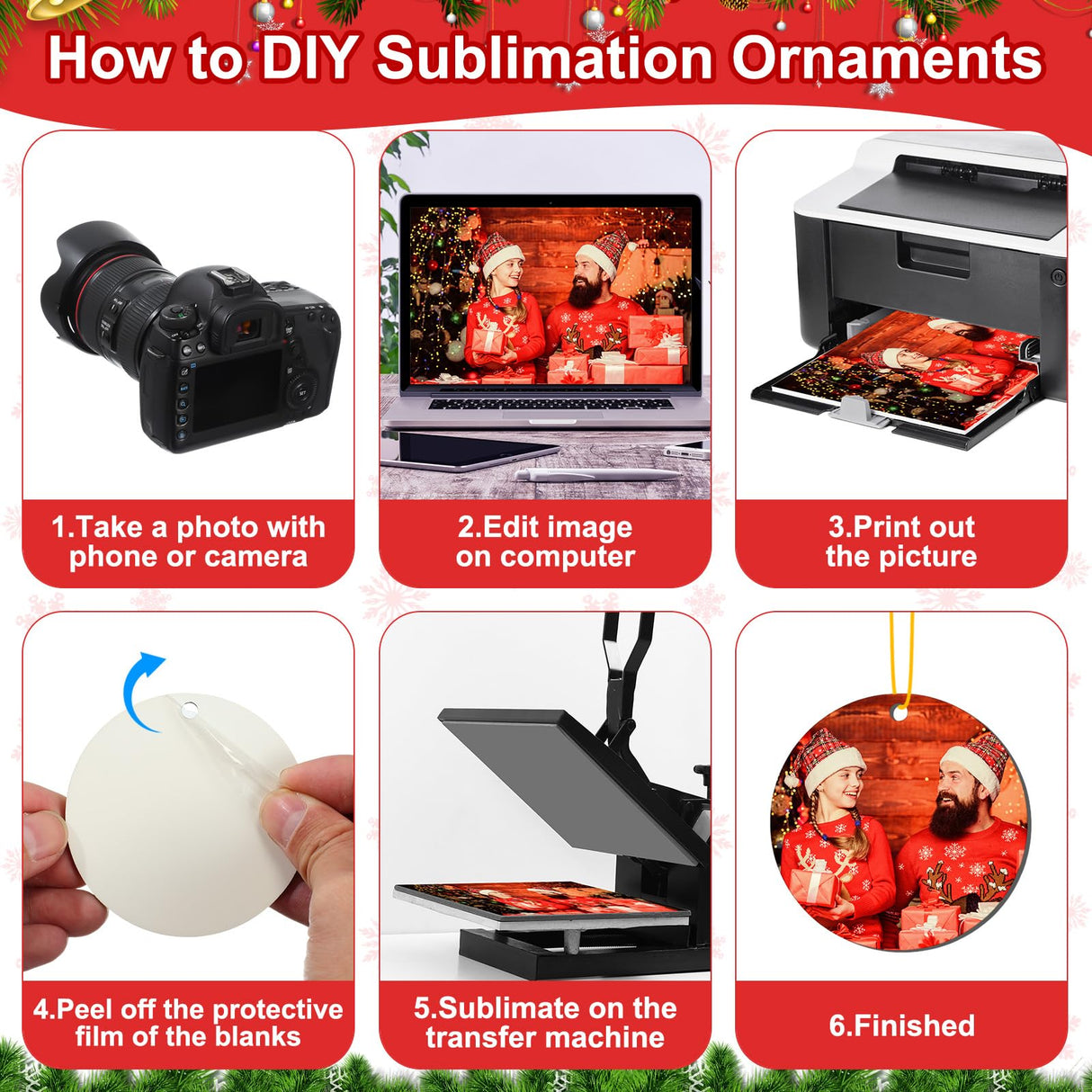 How to DIY Sublimation Ornaments

1.Take a photo with phone or camera

2.Edit image on computer

3.Print out the picture

4.Peel off the protective film of the blanks

5.Sublimate on the transfer machine

6.Finished