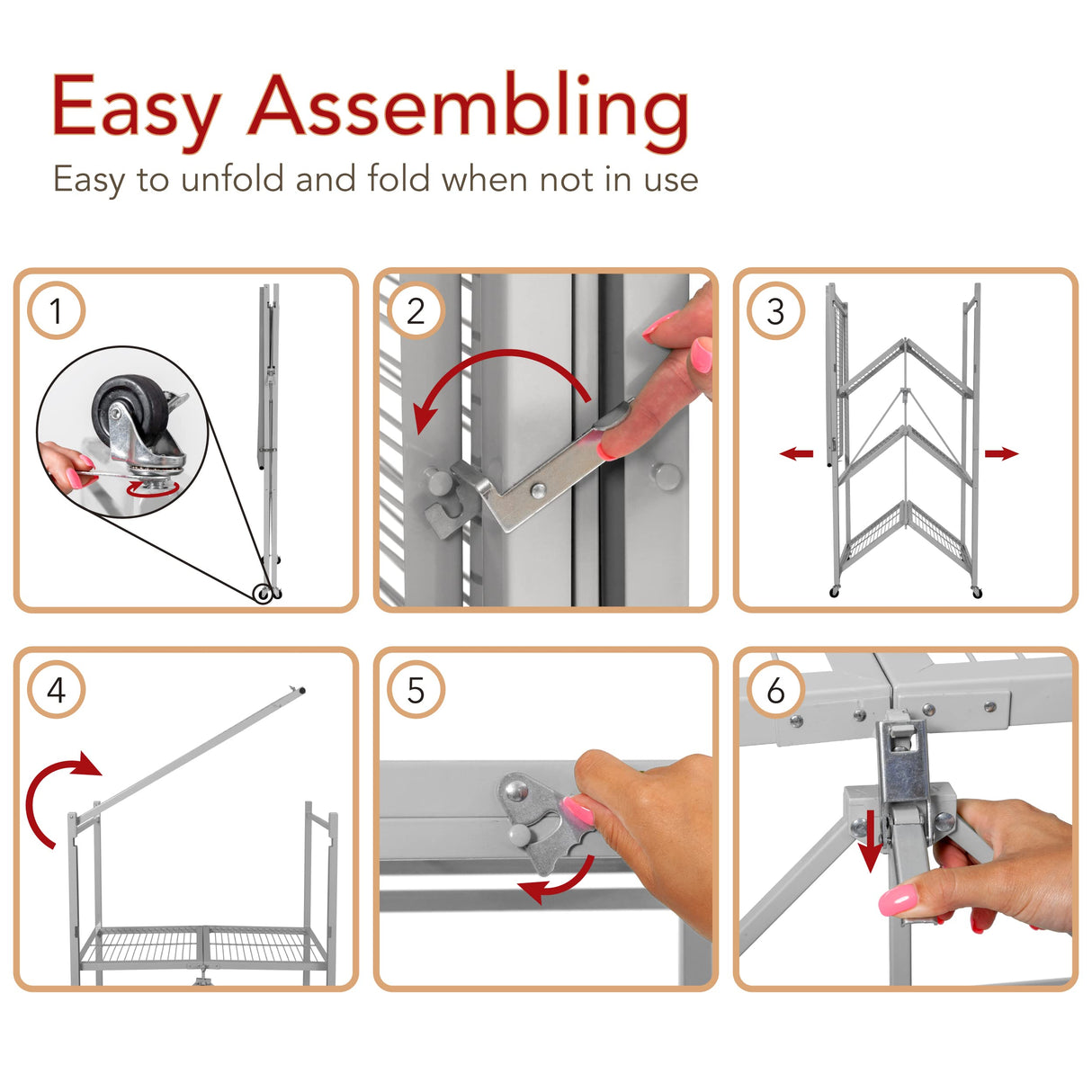 Easy Assembling
Easy to unfold and fold when not in use

1

2

3

4

5

6