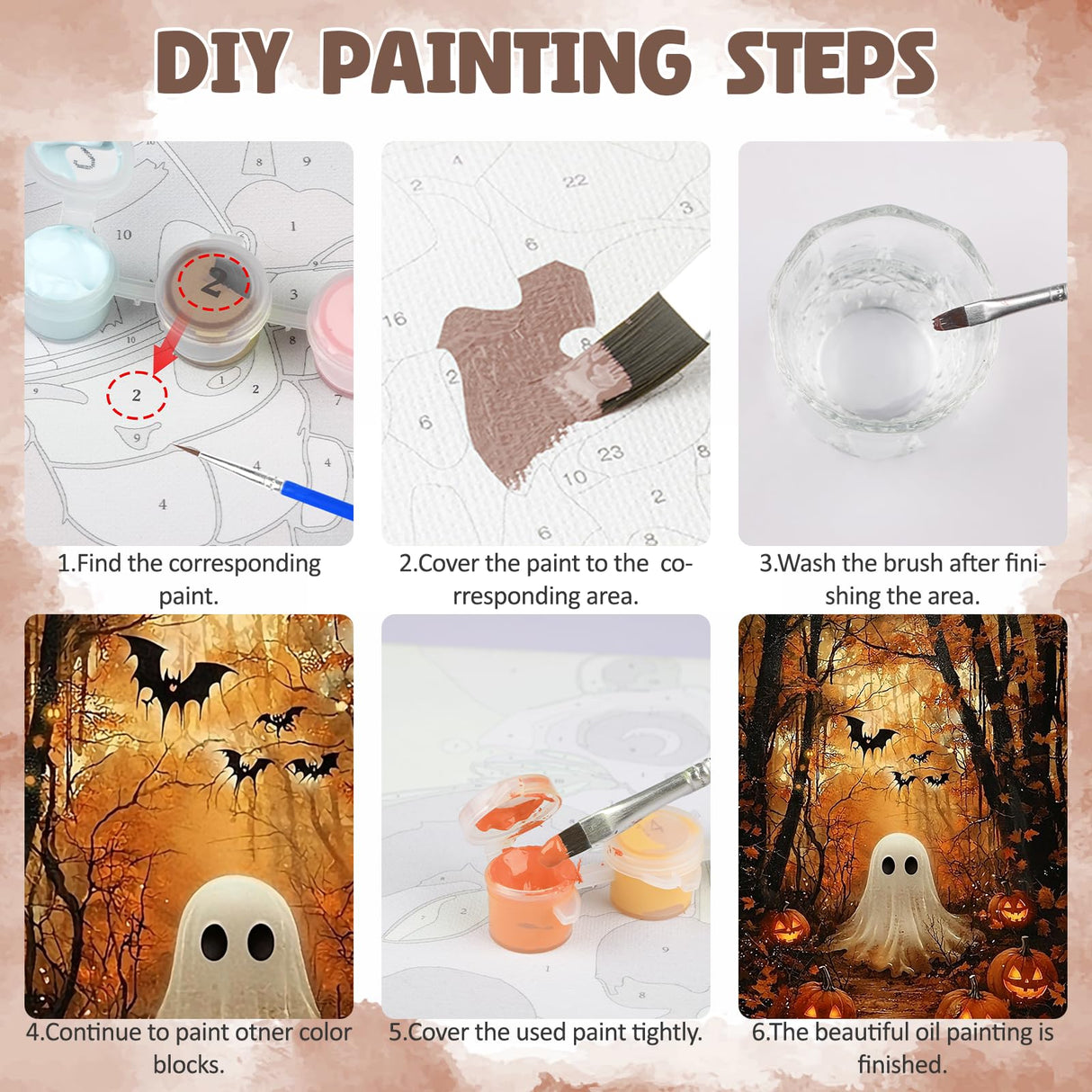 DIY PAINTING STEPS

1.Find the corresponding paint.

2.Cover the paint to the corresponding area.

3.Wash the brush after finishing the area.

4.Continue to paint otner color blocks.

5.Cover the used paint tightly.

6.The beautiful oil painting is finished.