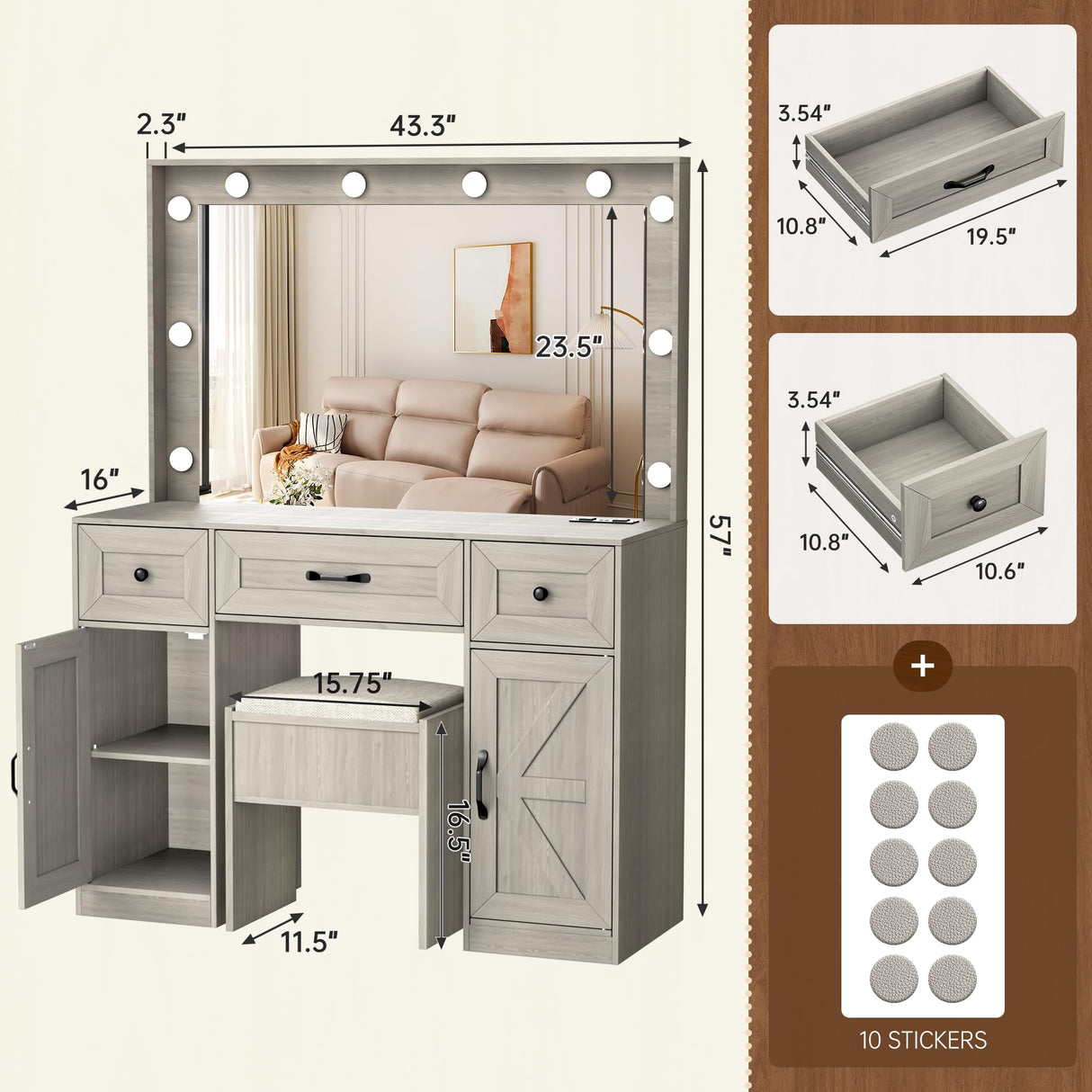 2.3"
43.3"
23.5"
16"
57"
15.75"
16.5"
11.5"

3.54"
10.8"
19.5"

3.54"
10.8"
10.6"

+

10 STICKERS