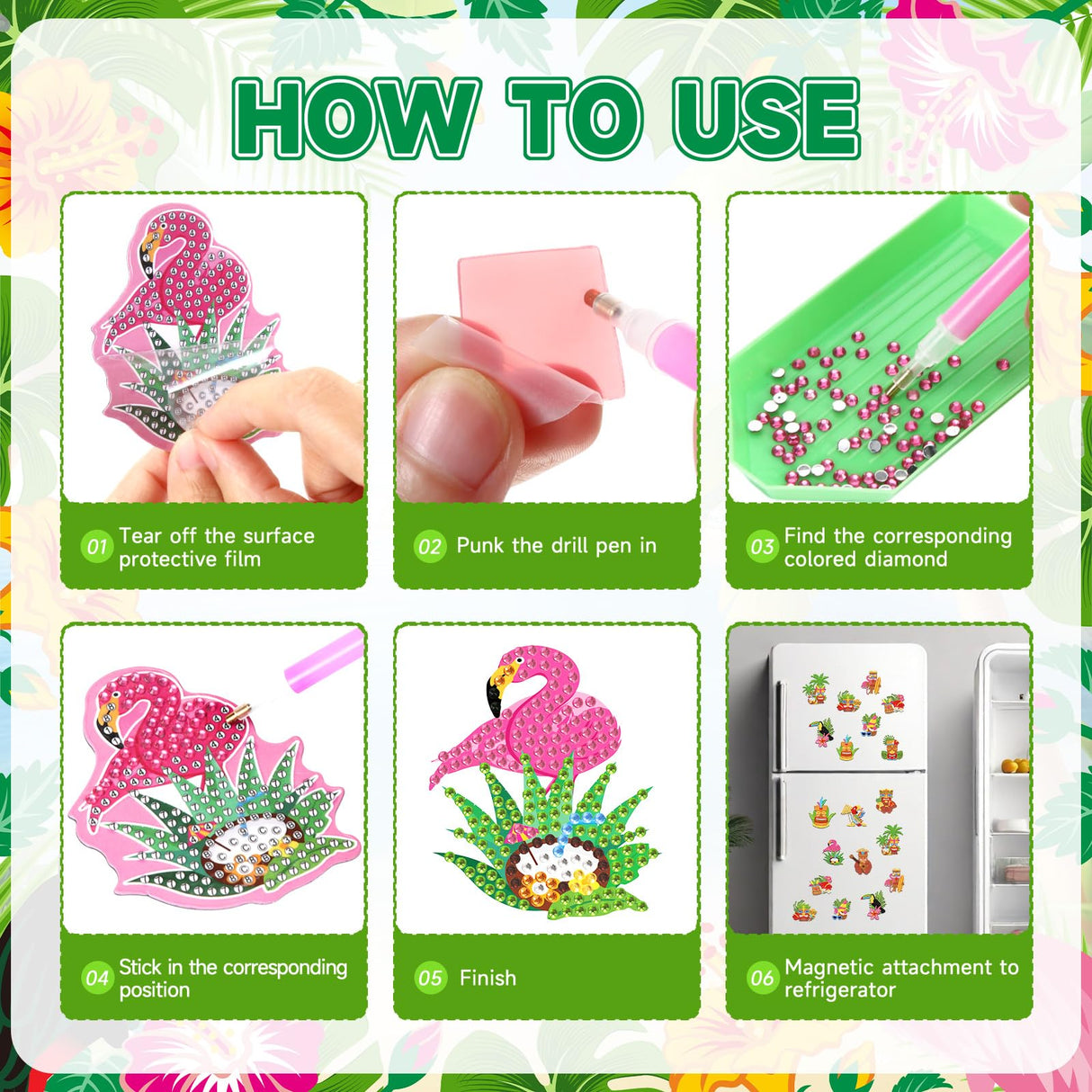 HOW TO USE

01 Tear off the surface protective film

02 Punk the drill pen in

03 Find the corresponding colored diamond

04 Stick in the corresponding position

05 Finish

06 Magnetic attachment to refrigerator