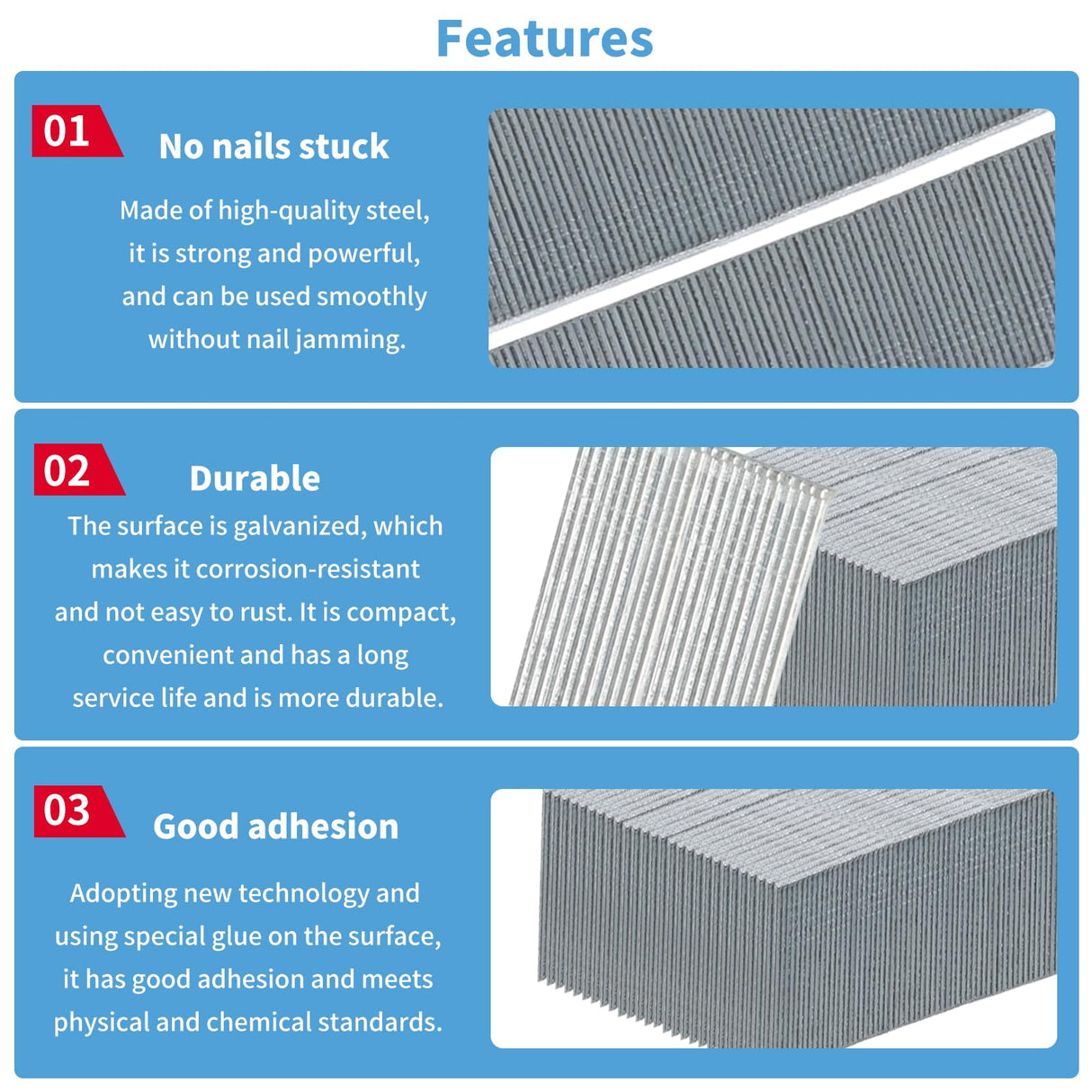 Features

01

No nails stuck

Made of high-quality steel, it is strong and powerful, and can be used smoothly without nail jamming.

02

Durable

The surface is galvanized, which makes it corrosion-resistant and not easy to rust. It is compact, convenient and has a long service life and is more durable.

03

Good adhesion

Adopting new technology and using special glue on the surface, it has good adhesion and meets physical and chemical standards.