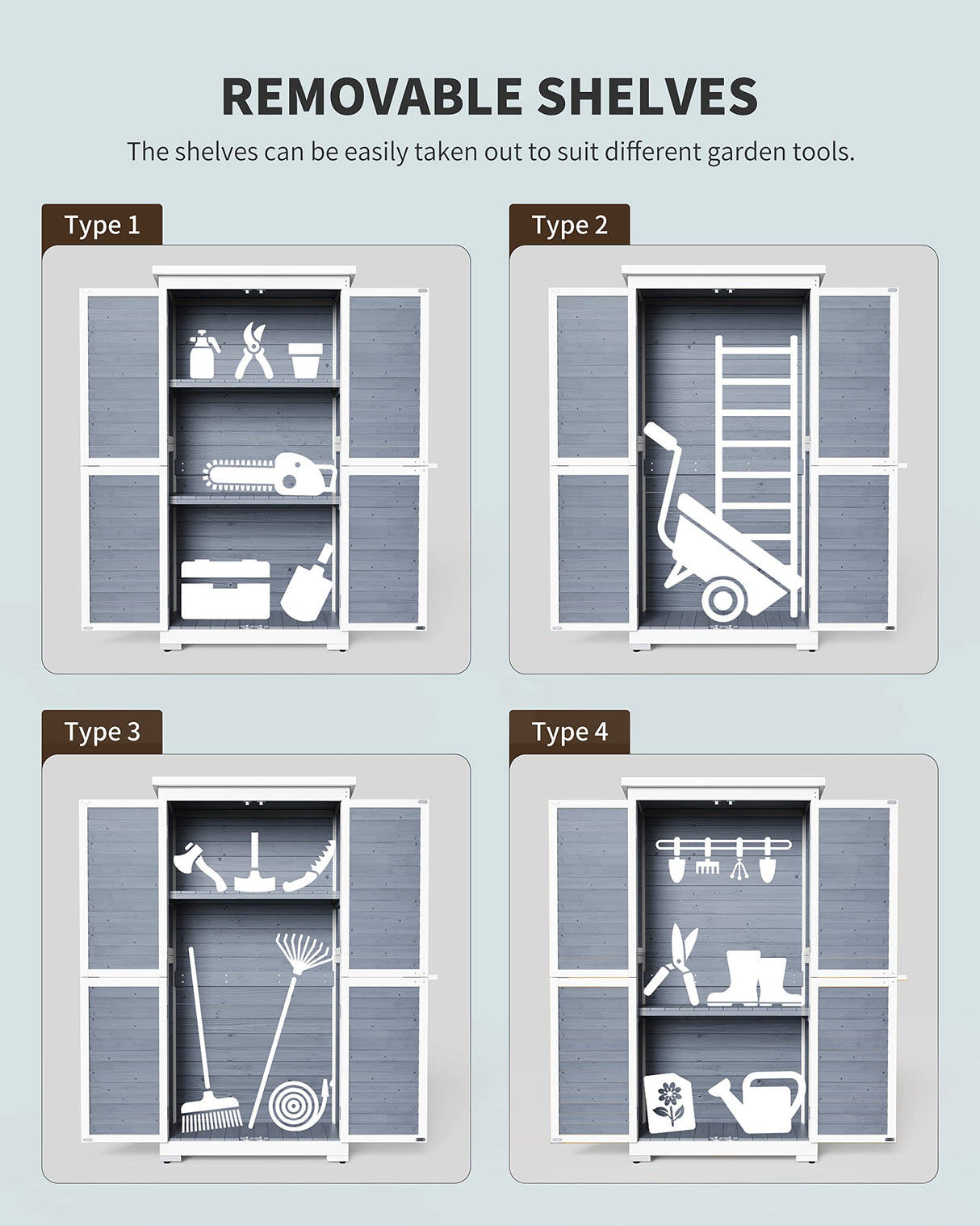 REMOVABLE SHELVES

The shelves can be easily taken out to suit different garden tools.

Type 1

Type 2

Type 3

Type 4