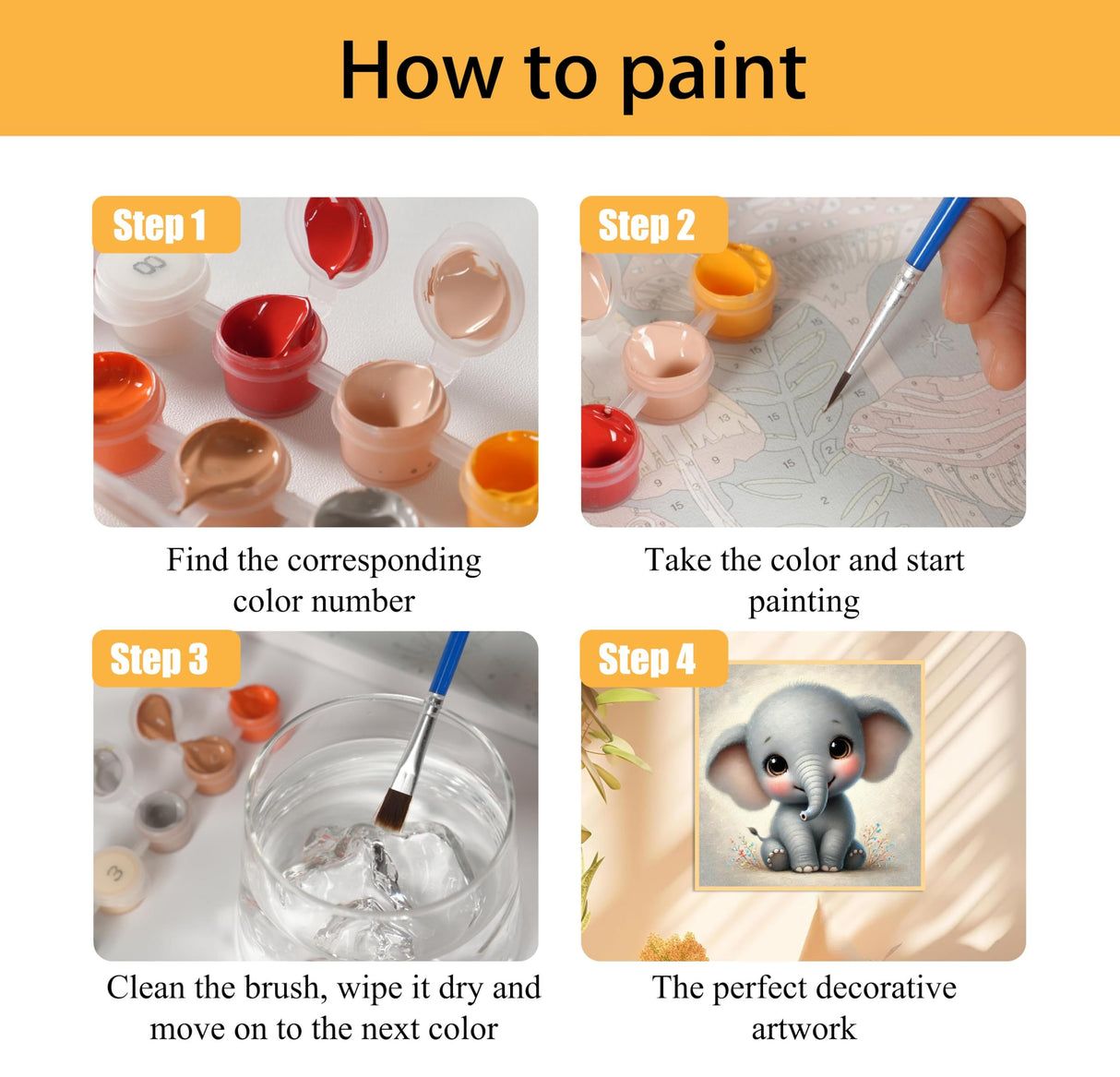 How to paint

Step 1

Find the corresponding color number

Step 2

Take the color and start painting

Step 3

Clean the brush, wipe it dry and move on to the next color

Step 4

The perfect decorative artwork