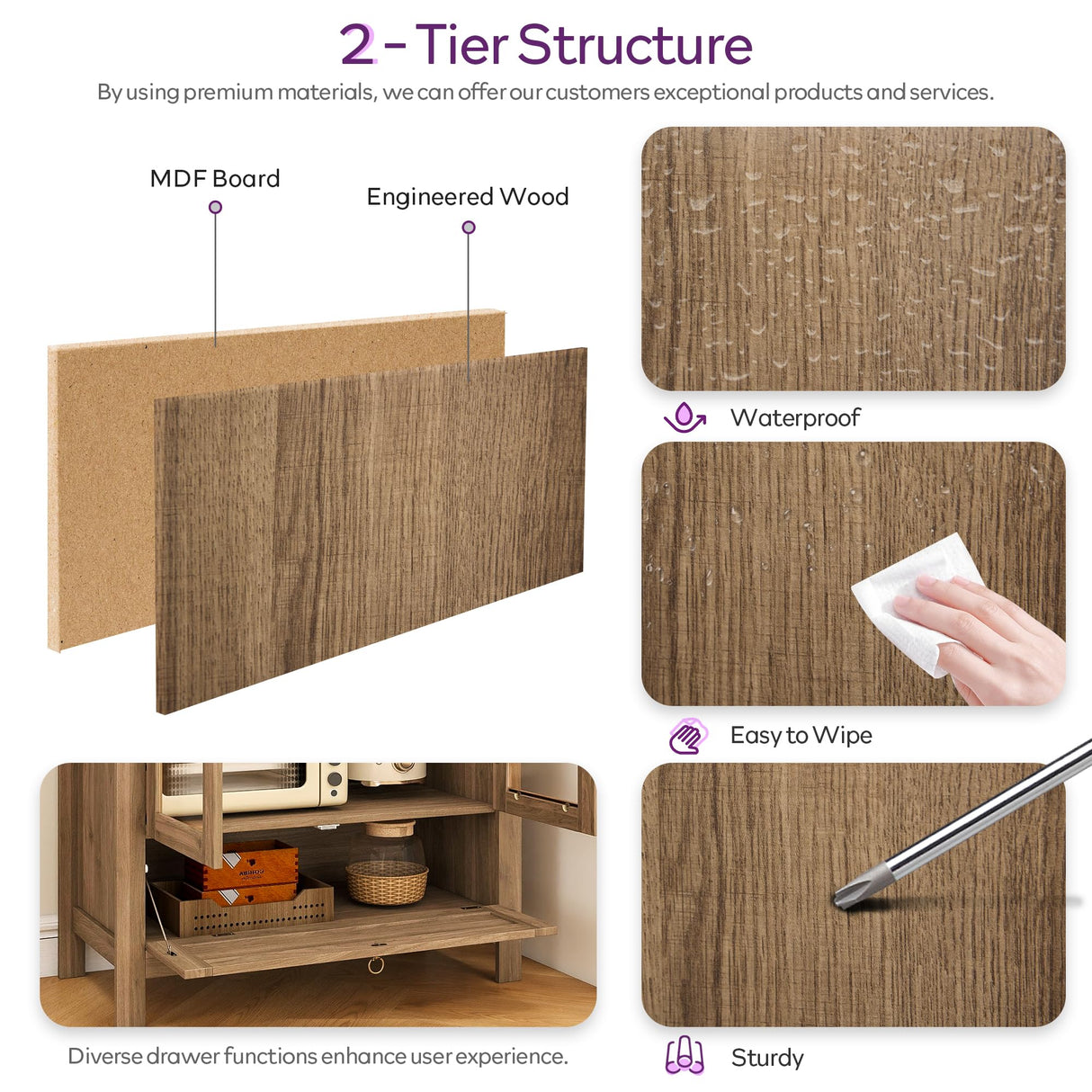 2 - Tier Structure

By using premium materials, we can offer our customers exceptional products and services.

MDF Board

Engineered Wood

Waterproof

Easy to Wipe

Diverse drawer functions enhance user experience.

Sturdy