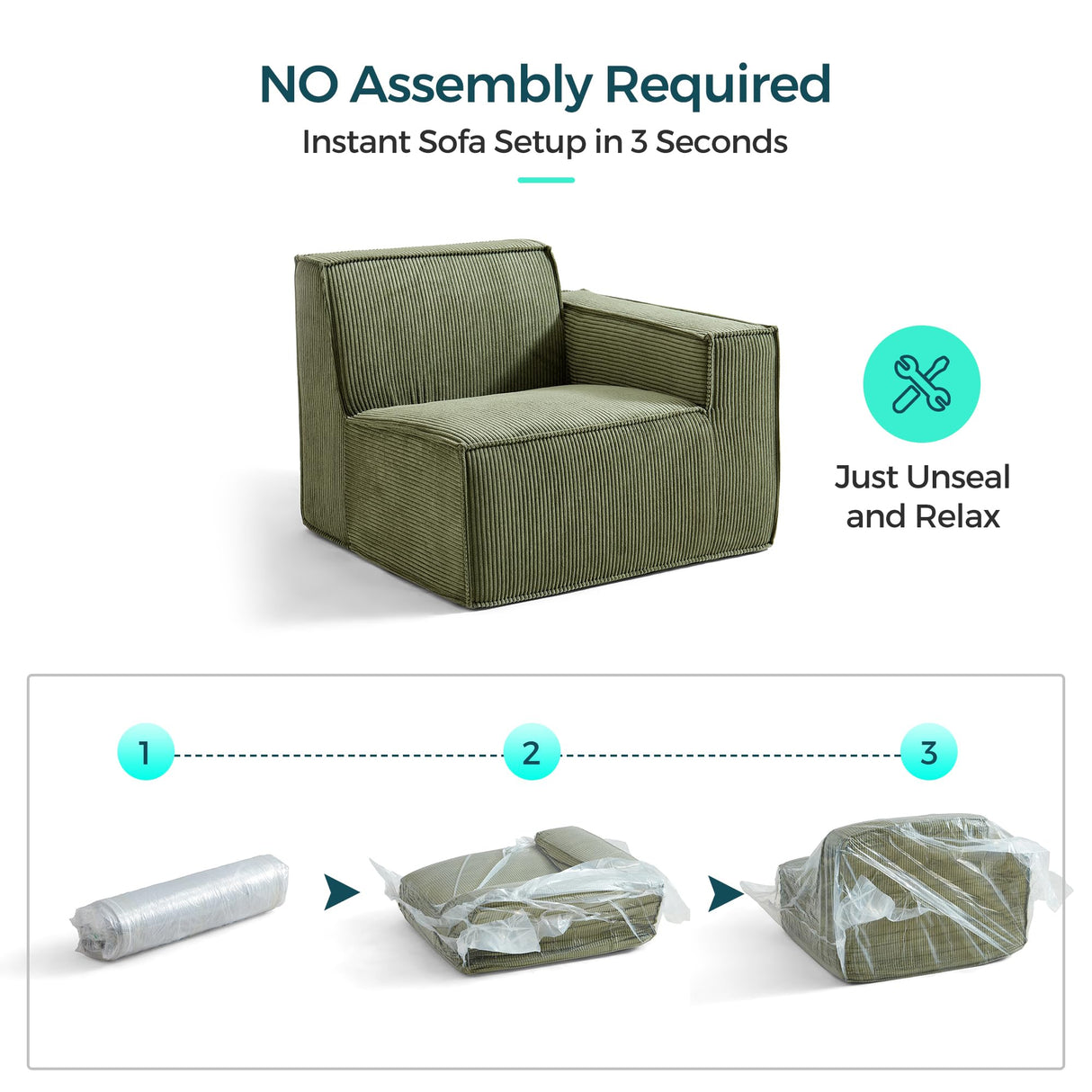 NO Assembly Required
Instant Sofa Setup in 3 Seconds

Just Unseal and Relax

1
2
3