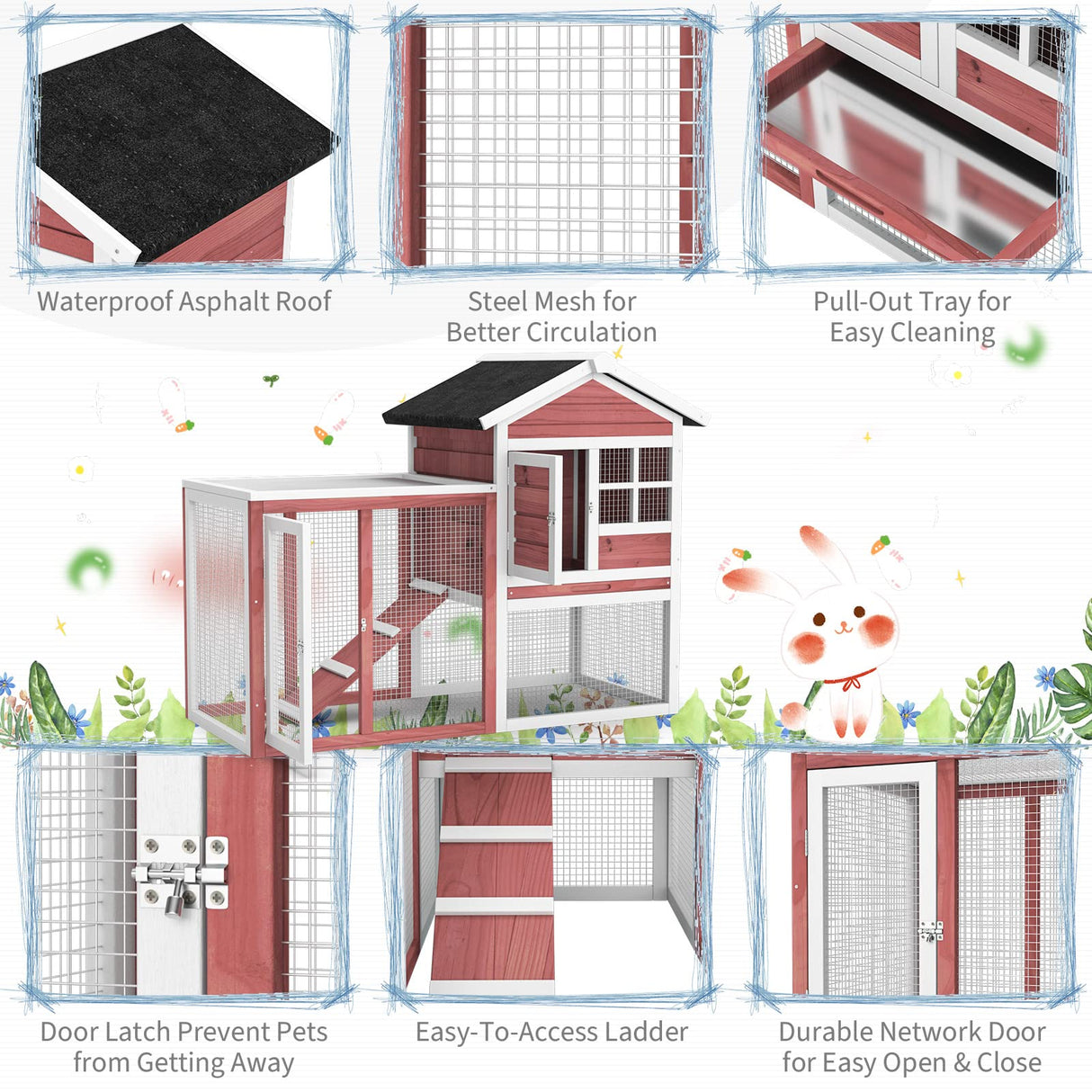 Waterproof Asphalt Roof

Steel Mesh for Better Circulation

Pull-Out Tray for Easy Cleaning

Door Latch Prevent Pets from Getting Away

Easy-To-Access Ladder

Durable Network Door for Easy Open & Close