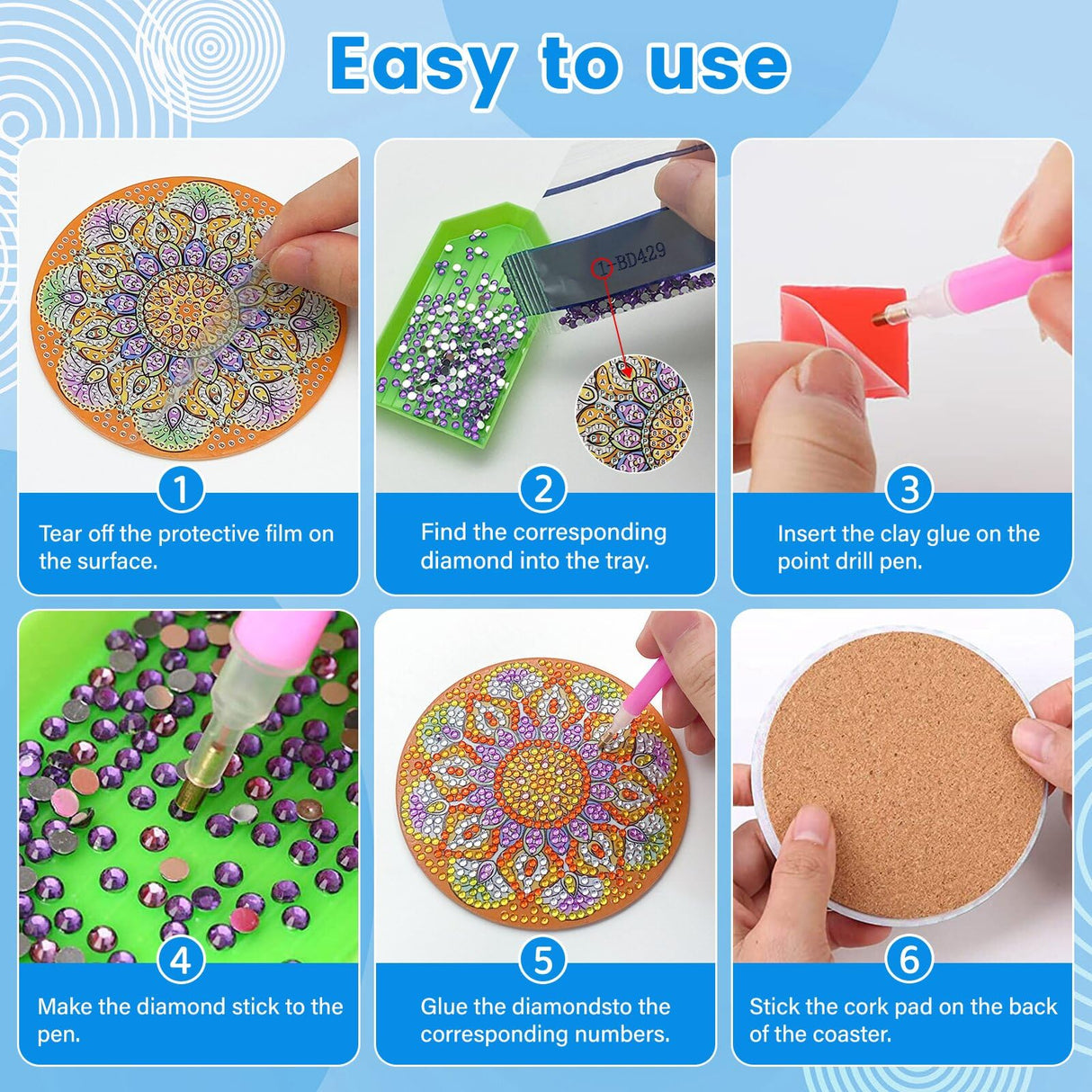 Easy to use

1-BD429

1
Tear off the protective film on the surface.

2
Find the corresponding diamond into the tray.

3
Insert the clay glue on the point drill pen.

4
Make the diamond stick to the pen.

5
Glue the diamondsto the corresponding numbers.

6
Stick the cork pad on the back of the coaster.