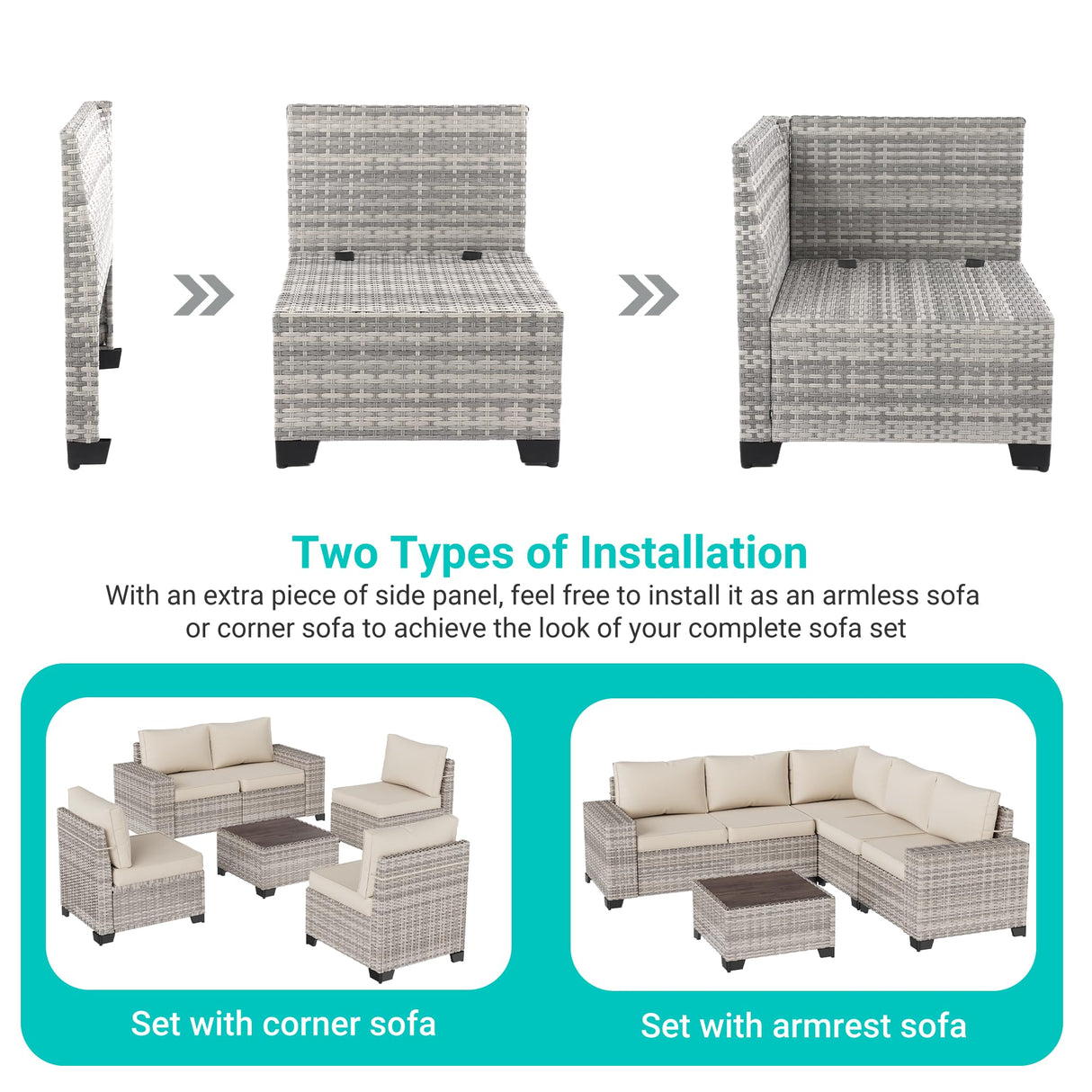 Two Types of Installation

With an extra piece of side panel, feel free to install it as an armless sofa or corner sofa to achieve the look of your complete sofa set

Set with corner sofa

Set with armrest sofa