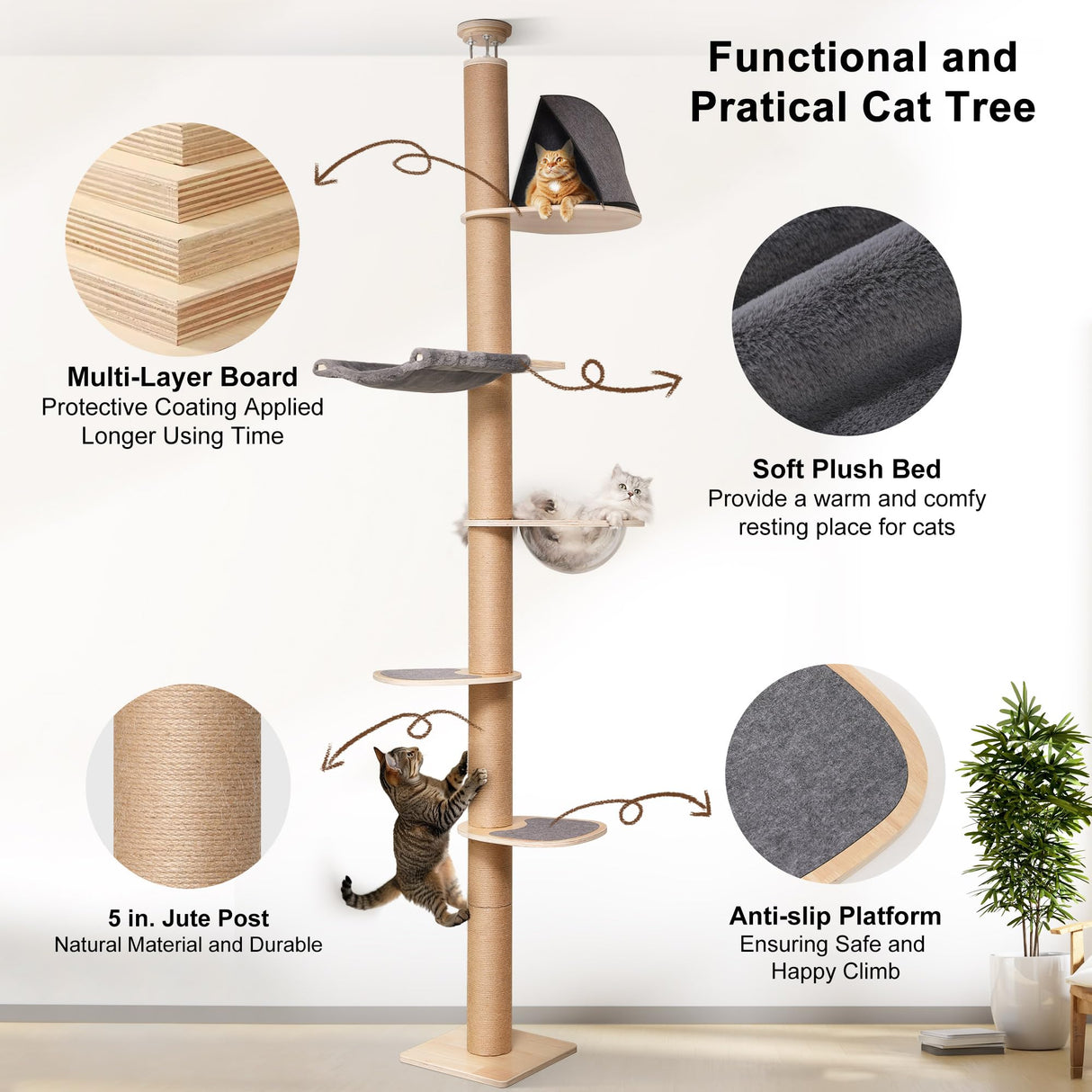 Functional and Pratical Cat Tree

Multi-Layer Board
Protective Coating Applied
Longer Using Time

Soft Plush Bed
Provide a warm and comfy resting place for cats

5 in. Jute Post
Natural Material and Durable

Anti-slip Platform
Ensuring Safe and Happy Climb