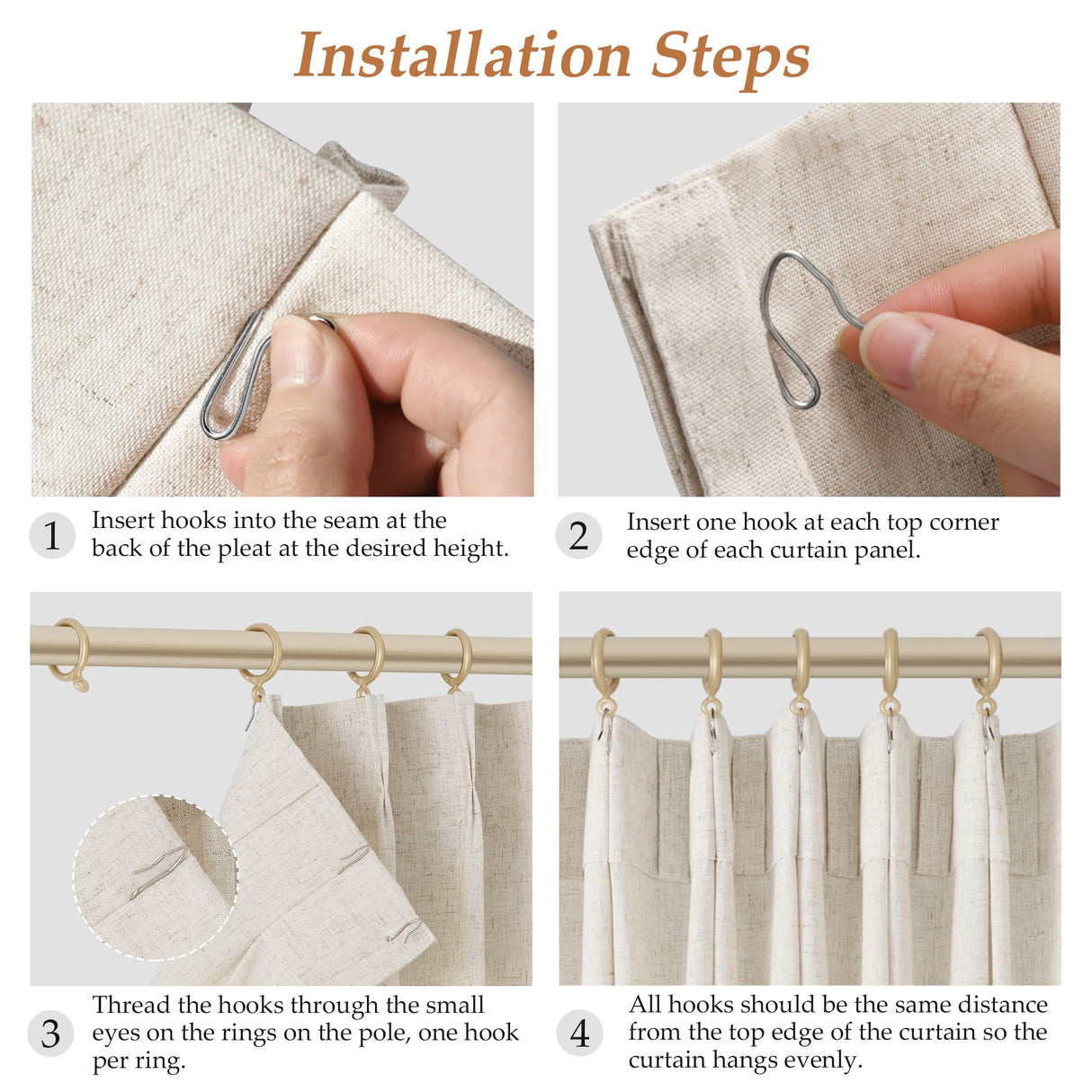 Installation Steps

1 Insert hooks into the seam at the back of the pleat at the desired height.

2 Insert one hook at each top corner edge of each curtain panel.

3 Thread the hooks through the small eyes on the rings on the pole, one hook per ring.

4 All hooks should be the same distance from the top edge of the curtain so the curtain hangs evenly.