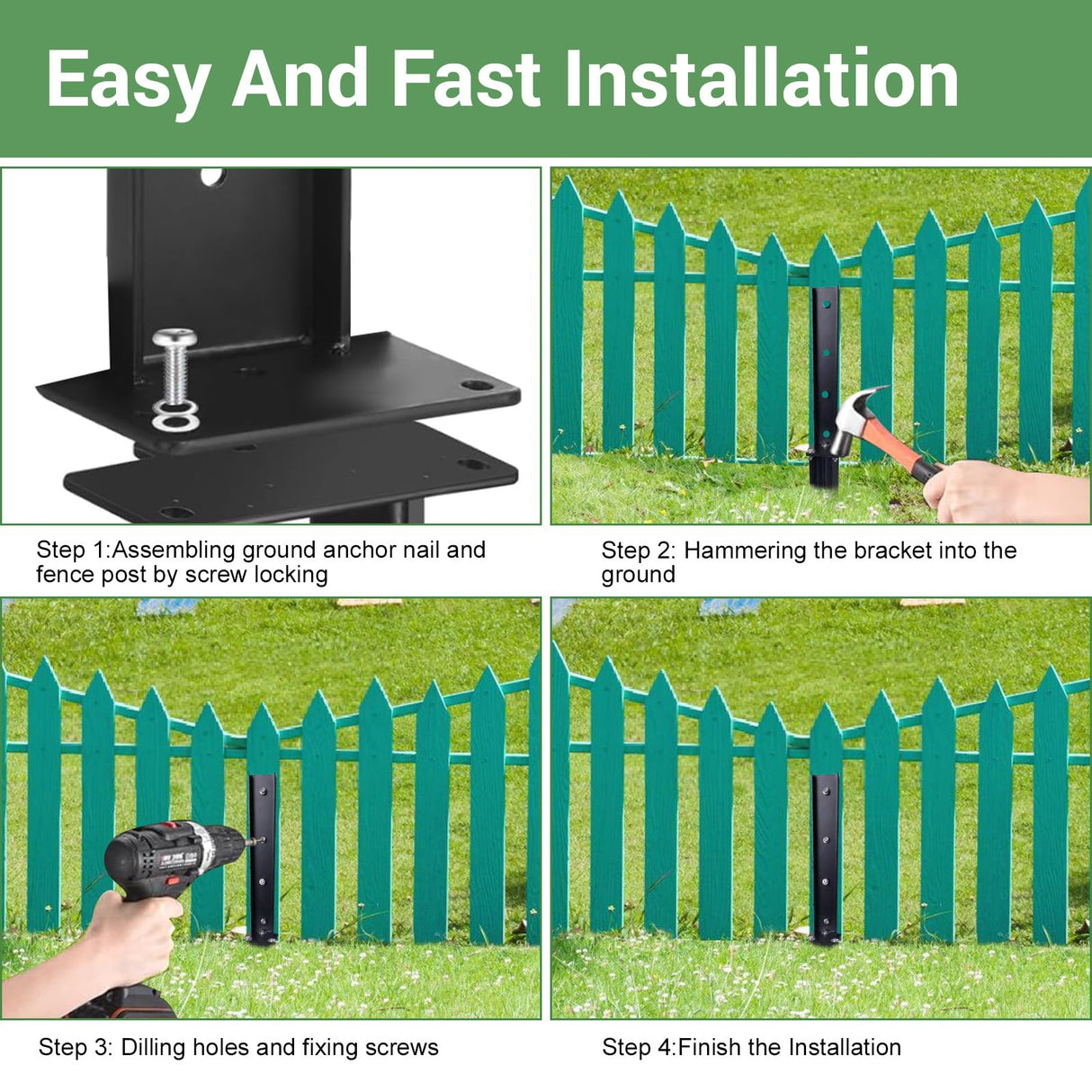 Easy And Fast Installation

Step 1:Assembling ground anchor nail and fence post by screw locking

Step 2: Hammering the bracket into the ground

Step 3: Dilling holes and fixing screws

Step 4:Finish the Installation