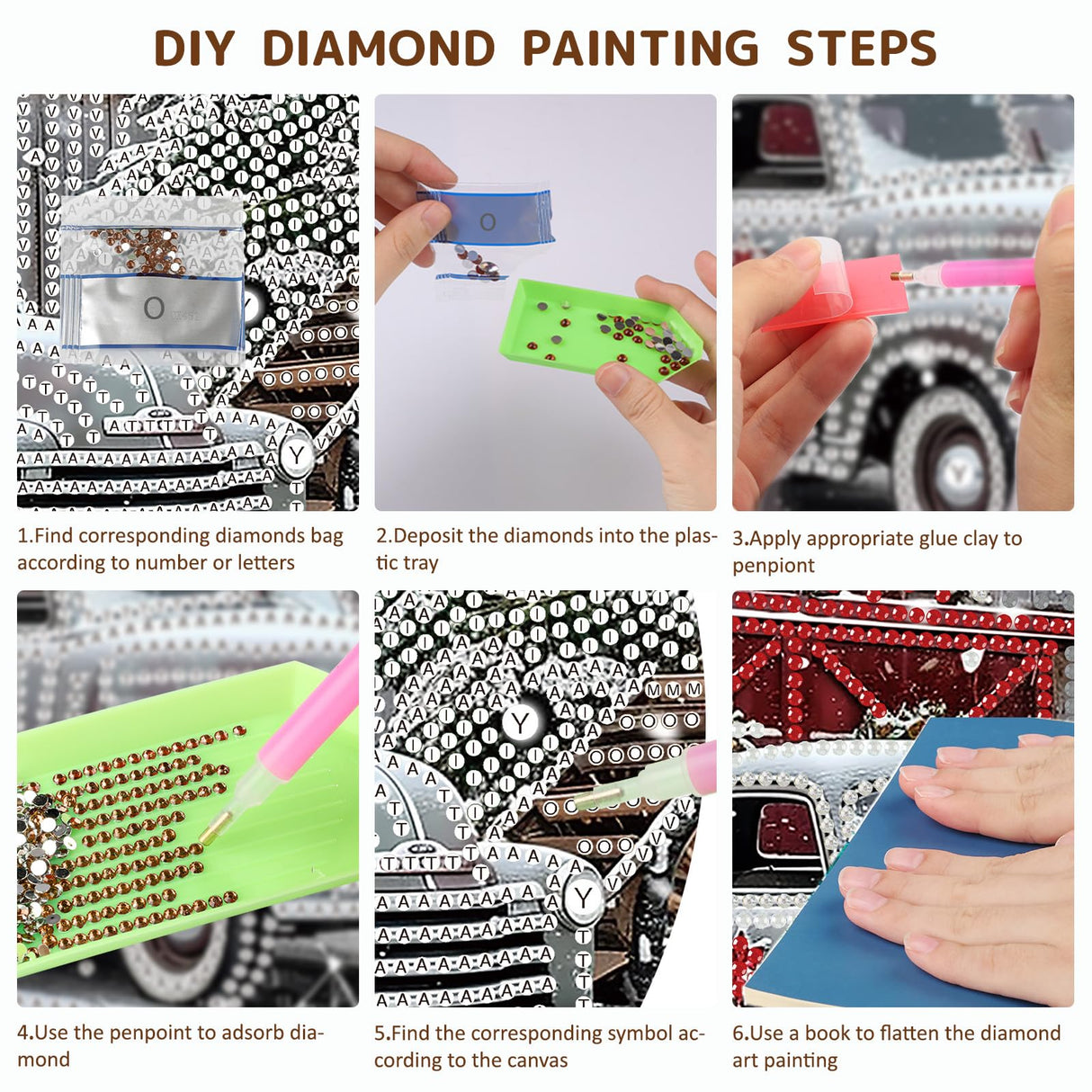 DIY DIAMOND PAINTING STEPS

1.Find corresponding diamonds bag according to number or letters

2.Deposit the diamonds into the plastic tray

3.Apply appropriate glue clay to penpiont

4.Use the penpoint to adsorb diamond

5.Find the corresponding symbol according to the canvas

6.Use a book to flatten the diamond art painting