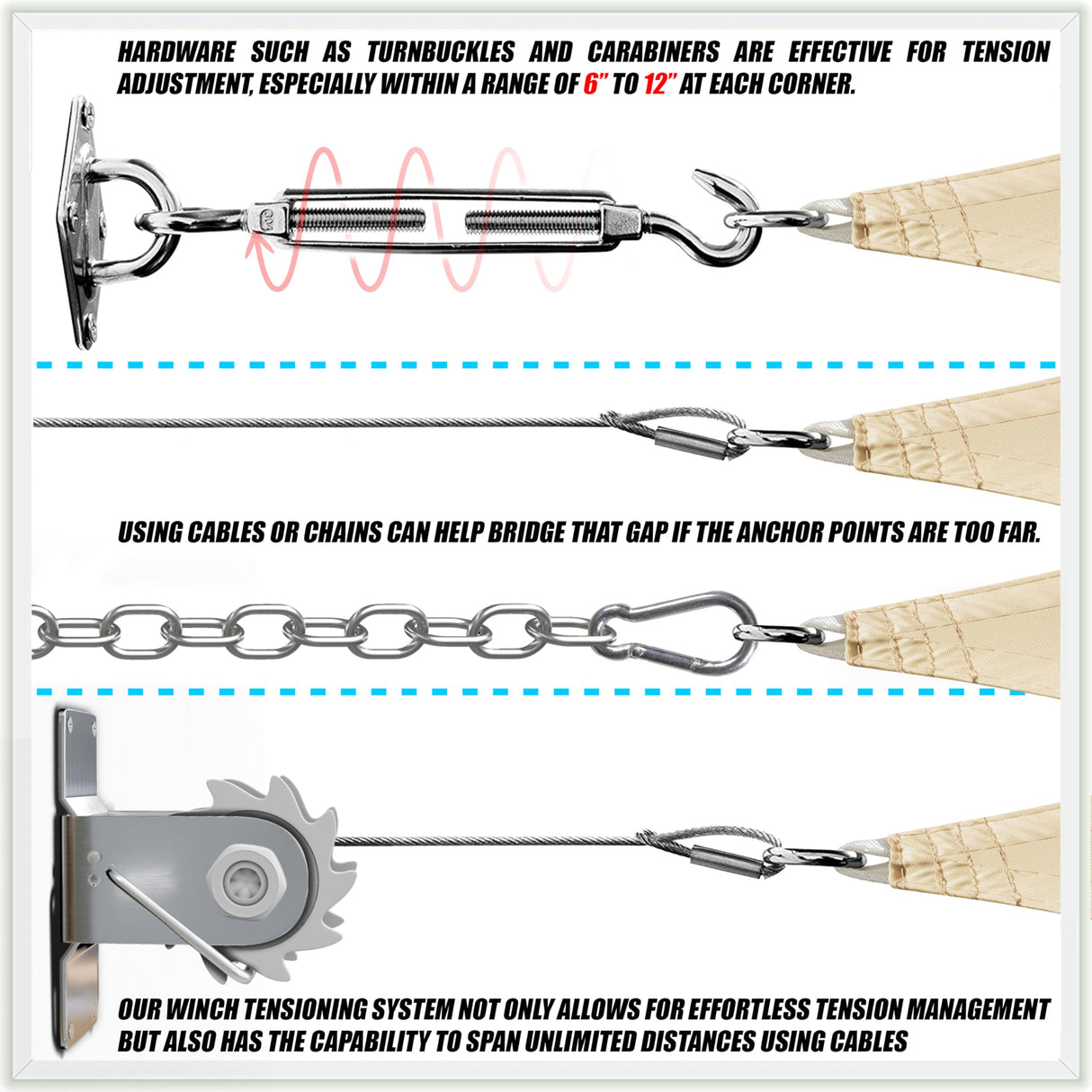 HARDWARE SUCH AS TURNBUCKLES AND CARABINERS ARE EFFECTIVE FOR TENSION ADJUSTMENT, ESPECIALLY WITHIN A RANGE OF 6" TO 12" AT EACH CORNER.

USING CABLES OR CHAINS CAN HELP BRIDGE THAT GAP IF THE ANCHOR POINTS ARE TOO FAR.

OUR WINCH TENSIONING SYSTEM NOT ONLY ALLOWS FOR EFFORTLESS TENSION MANAGEMENT BUT ALSO HAS THE CAPABILITY TO SPAN UNLIMITED DISTANCES USING CABLES