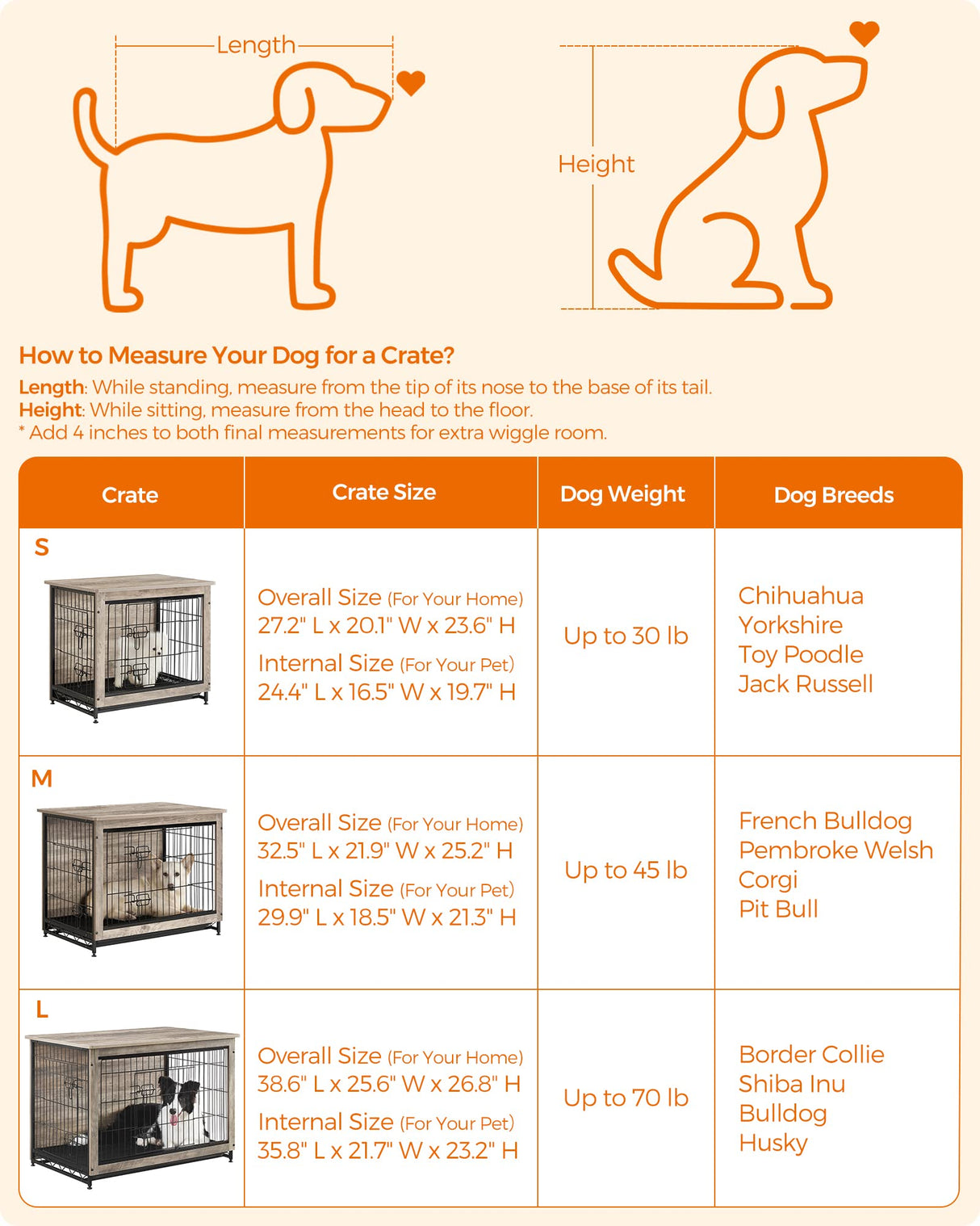 Length

Height

How to Measure Your Dog for a Crate?

Length: While standing, measure from the tip of its nose to the base of its tail.
Height: While sitting, measure from the head to the floor.
* Add 4 inches to both final measurements for extra wiggle room.

| Crate | Crate Size | Dog Weight | Dog Breeds |
|---|---|---|---|
| S | Overall Size (For Your Home) 27.2" L x 20.1" W x 23.6" H Internal Size (For Your Pet) 24.4" L x 16.5" W x 19.7" H | Up to 30 lb | Chihuahua Yorkshire Toy Poodle Jack Russell |
| M | Overall Size (For Your Home) 32.5" L x 21.9" W x 25.2" H Internal Size (For Your Pet) 29.9" L x 18.5" W x 21.3" H | Up to 45 lb | French Bulldog Pembroke Welsh Corgi Pit Bull |
| L | Overall Size (For Your Home) 38.6" L x 25.6" W x 26.8" H Internal Size (For Your Pet) 35.8" L x 21.7" W x 23.2" H | Up to 70 lb | Border Collie Shiba Inu Bulldog Husky |