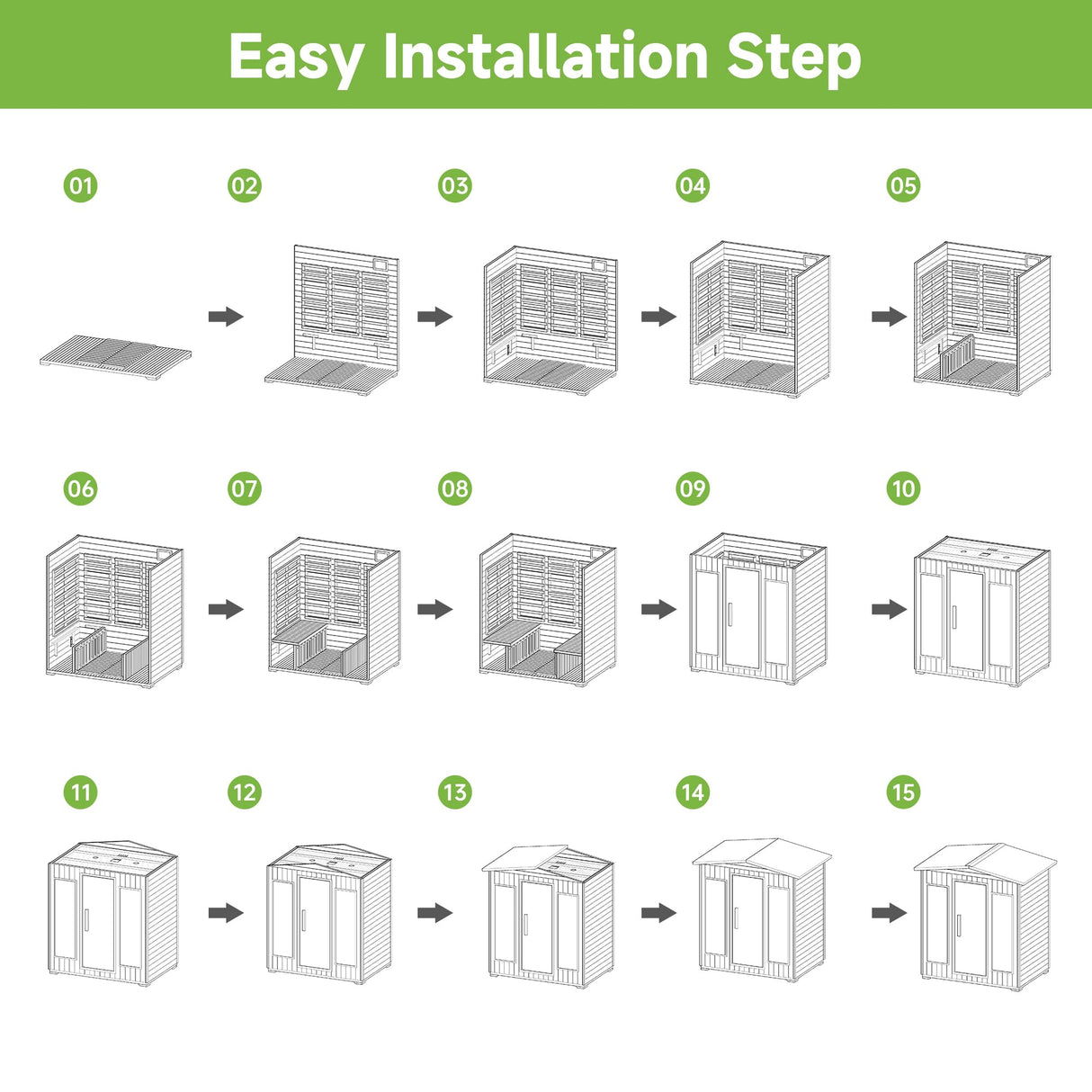 Easy Installation Step

01

02

03

04

05

06

07

08

09

10

11

12

13

14

15