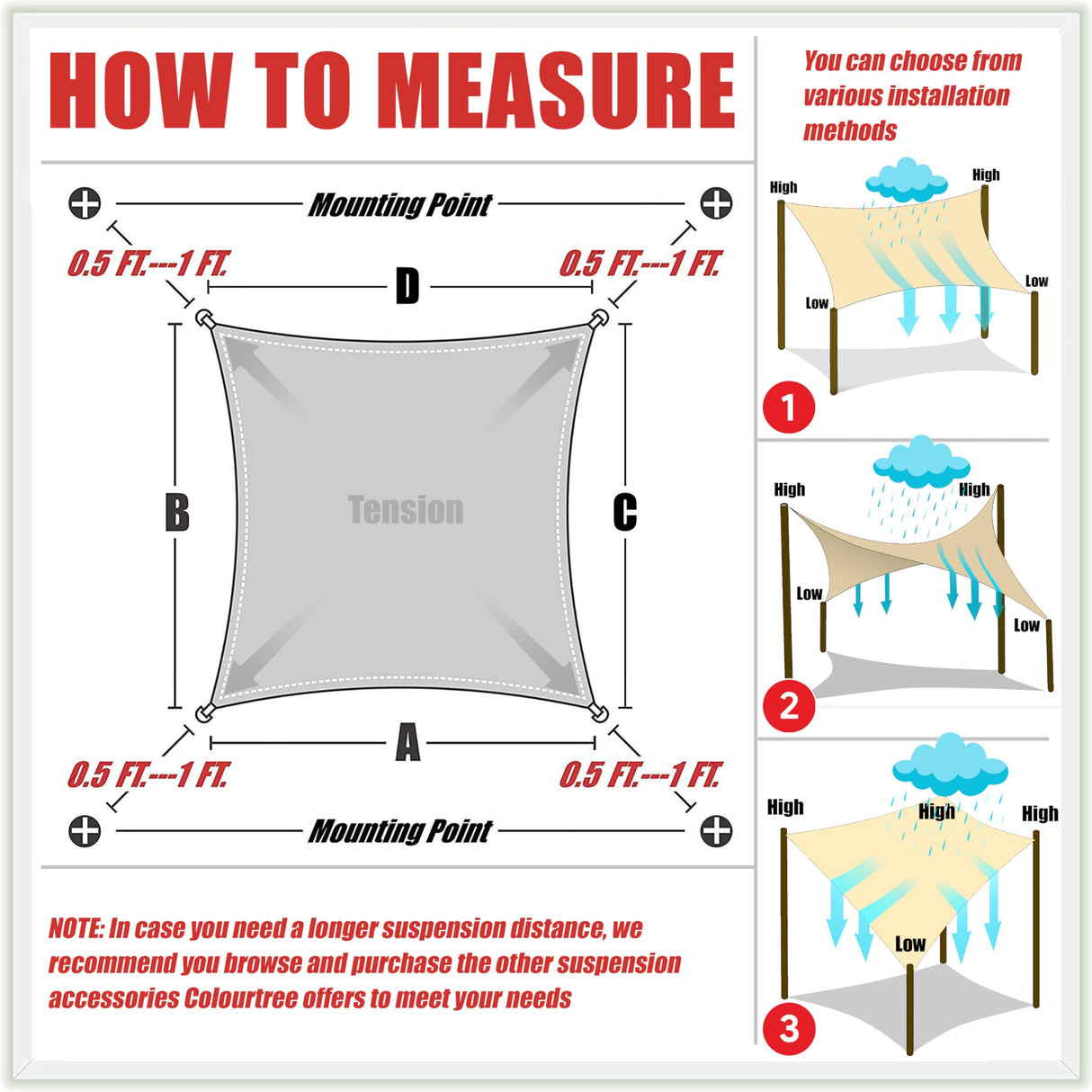 HOW TO MEASURE

Mounting Point

0.5 FT.---1 FT.

0.5 FT.---1 FT.

D

B

Tension

C

A

0.5 FT.---1 FT.

0.5 FT.---1 FT.

Mounting Point

NOTE: In case you need a longer suspension distance, we recommend you browse and purchase the other suspension accessories Colourtree offers to meet your needs

You can choose from various installation methods

High
High
Low
Low
1

High
High
Low
Low
2

High
High
High
Low
3