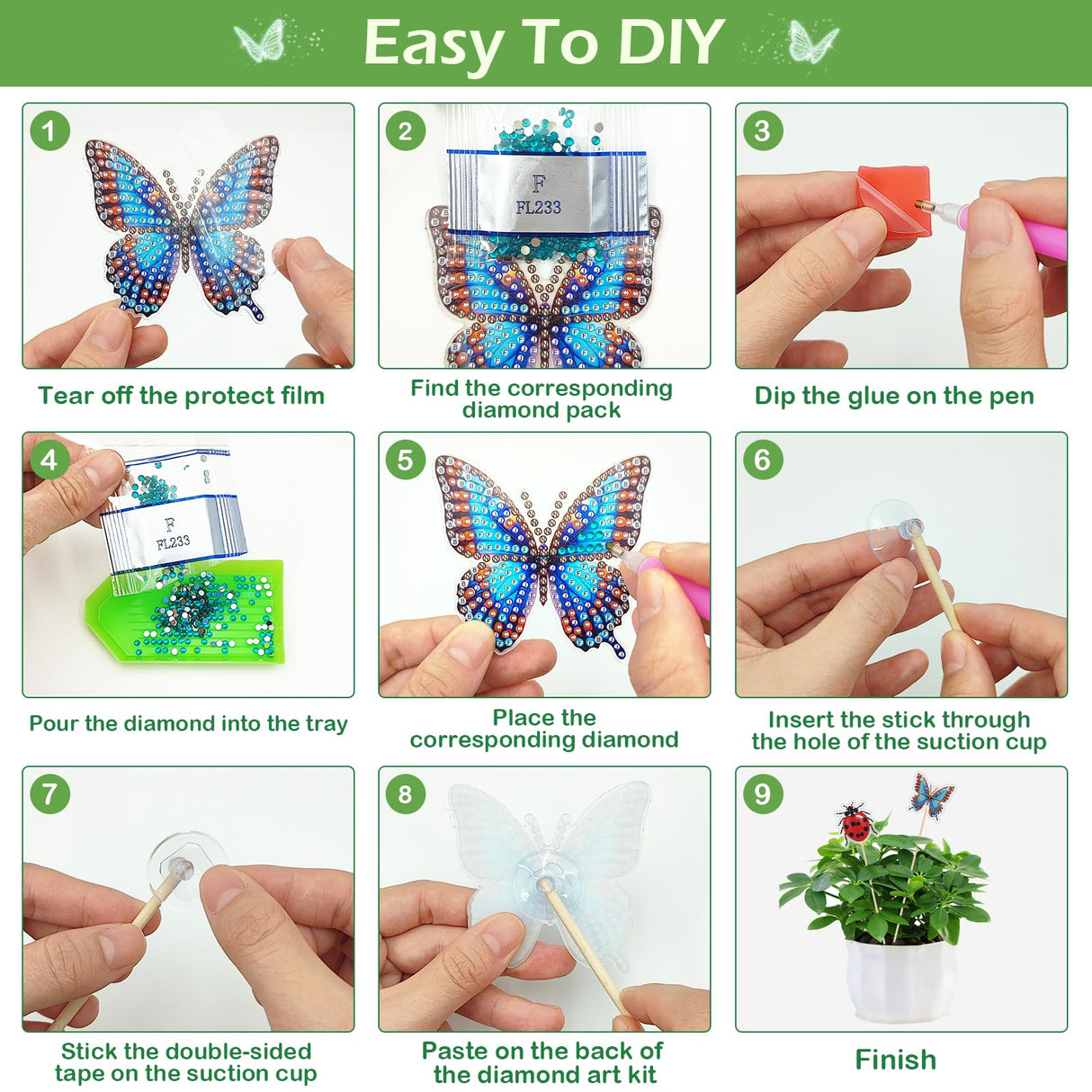 Easy To DIY

1

Tear off the protect film

2

F
FL233

Find the corresponding diamond pack

3

Dip the glue on the pen

4

F
FL233

Pour the diamond into the tray

5

Place the corresponding diamond

6

Insert the stick through the hole of the suction cup

7

Stick the double-sided tape on the suction cup

8

Paste on the back of the diamond art kit

9

Finish