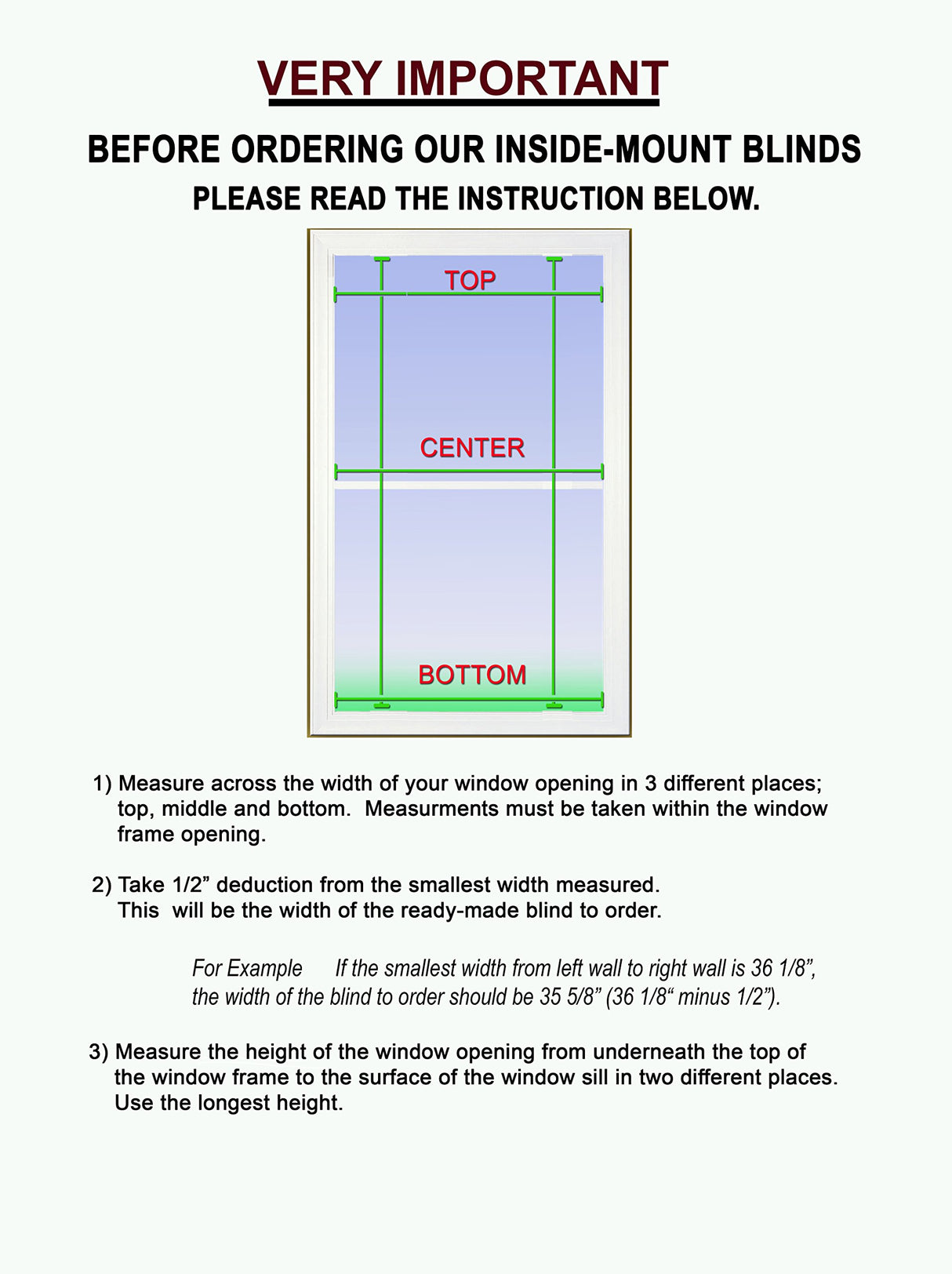 VERY IMPORTANT

BEFORE ORDERING OUR INSIDE-MOUNT BLINDS
PLEASE READ THE INSTRUCTION BELOW.

TOP

CENTER

BOTTOM

1) Measure across the width of your window opening in 3 different places; top, middle and bottom. Measurments must be taken within the window frame opening.

2) Take 1/2” deduction from the smallest width measured. This will be the width of the ready-made blind to order.

For Example If the smallest width from left wall to right wall is 36 1/8”, the width of the blind to order should be 35 5/8” (36 1/8“ minus 1/2”).

3) Measure the height of the window opening from underneath the top of the window frame to the surface of the window sill in two different places. Use the longest height.