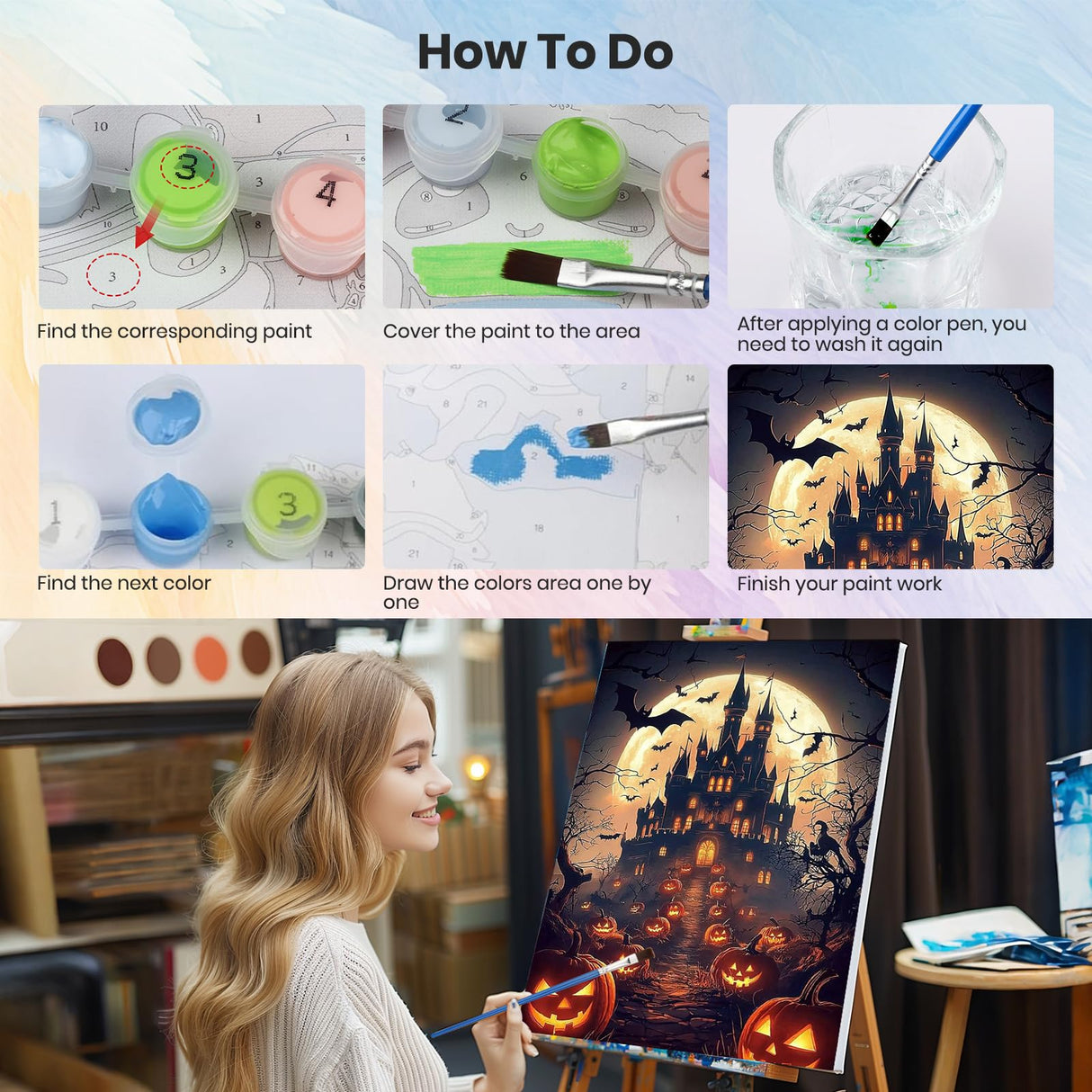 How To Do

Find the corresponding paint

Cover the paint to the area

After applying a color pen, you need to wash it again

Find the next color

Draw the colors area one by one

Finish your paint work