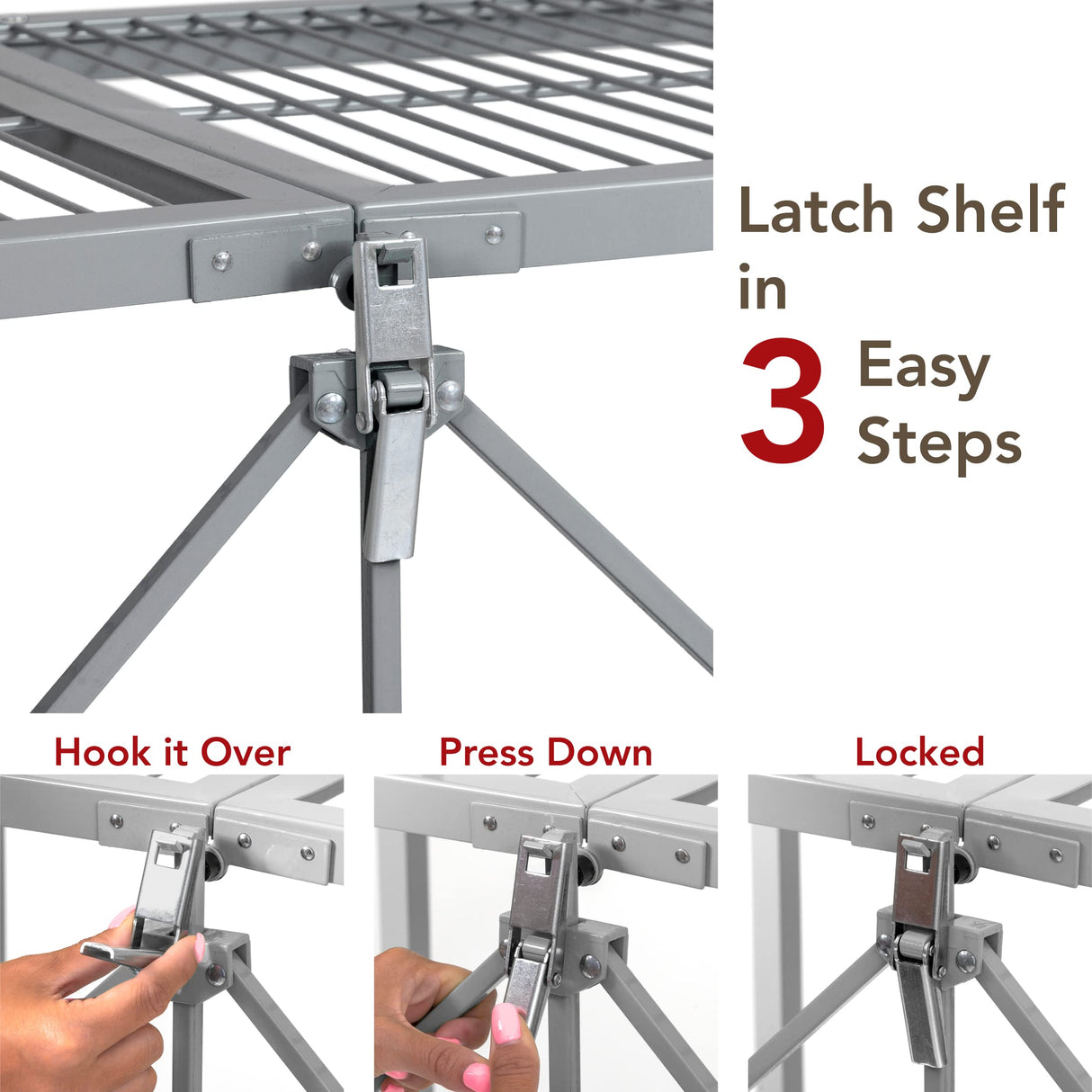 Latch Shelf in 3 Easy Steps

Hook it Over

Press Down

Locked