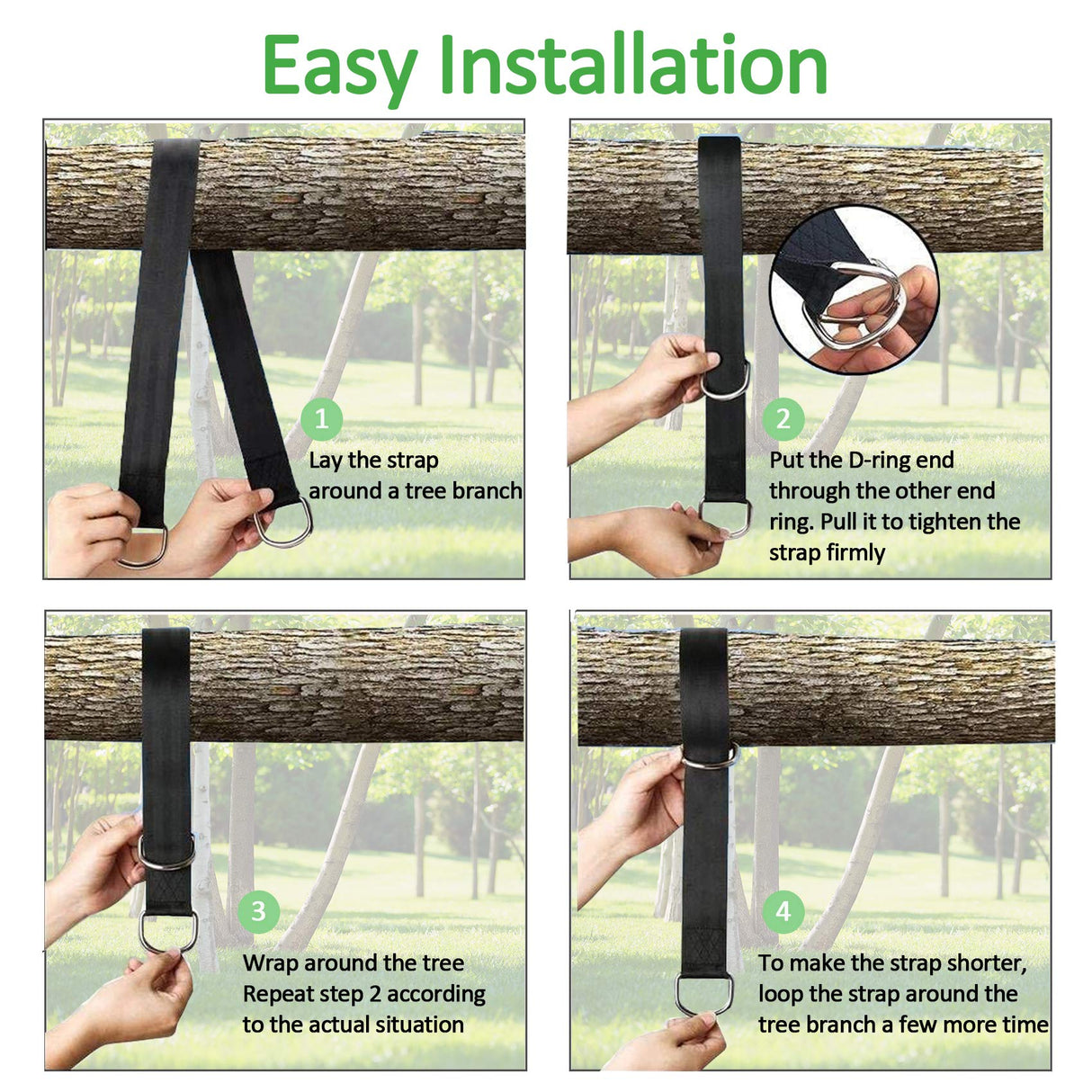 Easy Installation

1
Lay the strap around a tree branch

2
Put the D-ring end through the other end ring. Pull it to tighten the strap firmly

3
Wrap around the tree Repeat step 2 according to the actual situation

4
To make the strap shorter, loop the strap around the tree branch a few more time