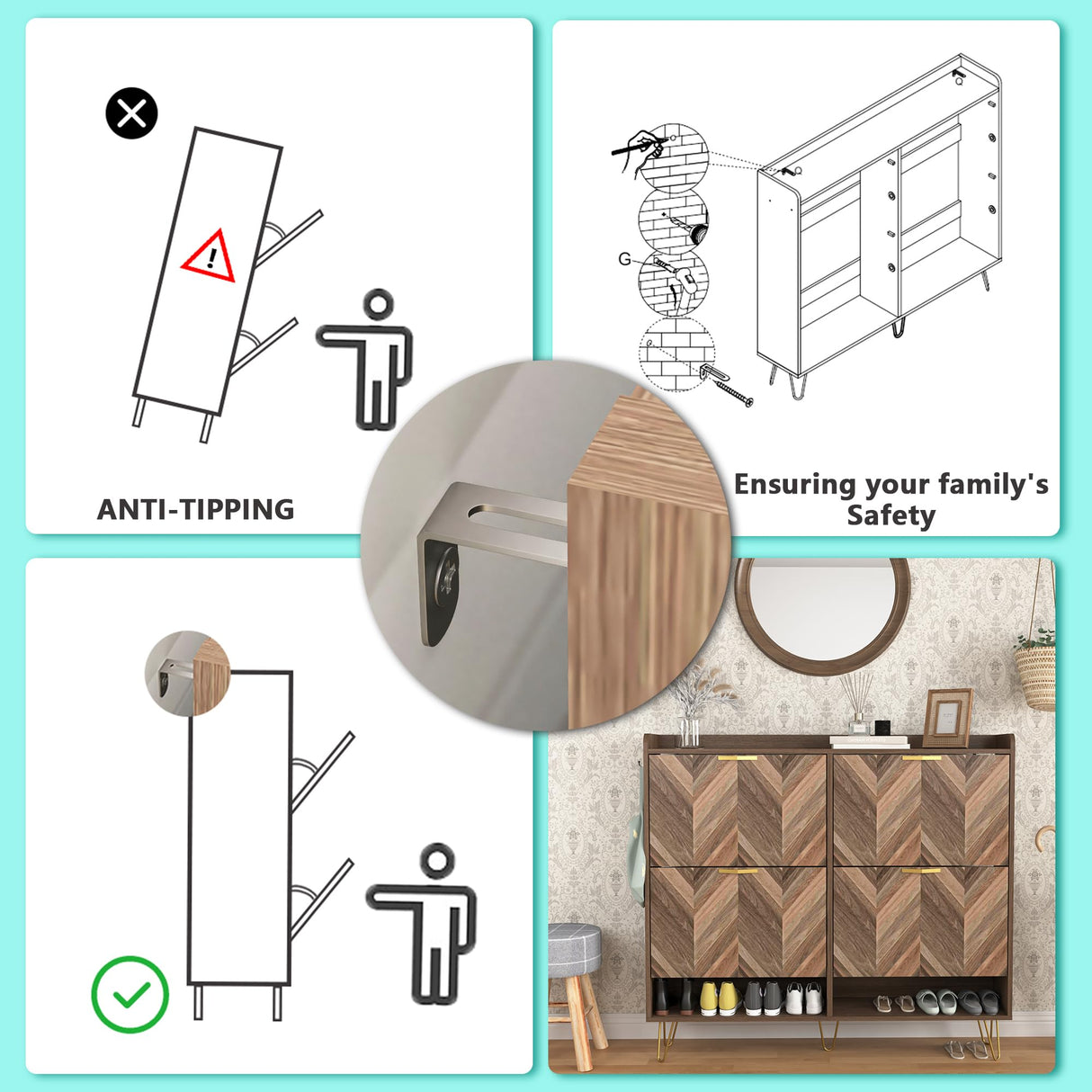 ANTI-TIPPING

G

Ensuring your family's Safety