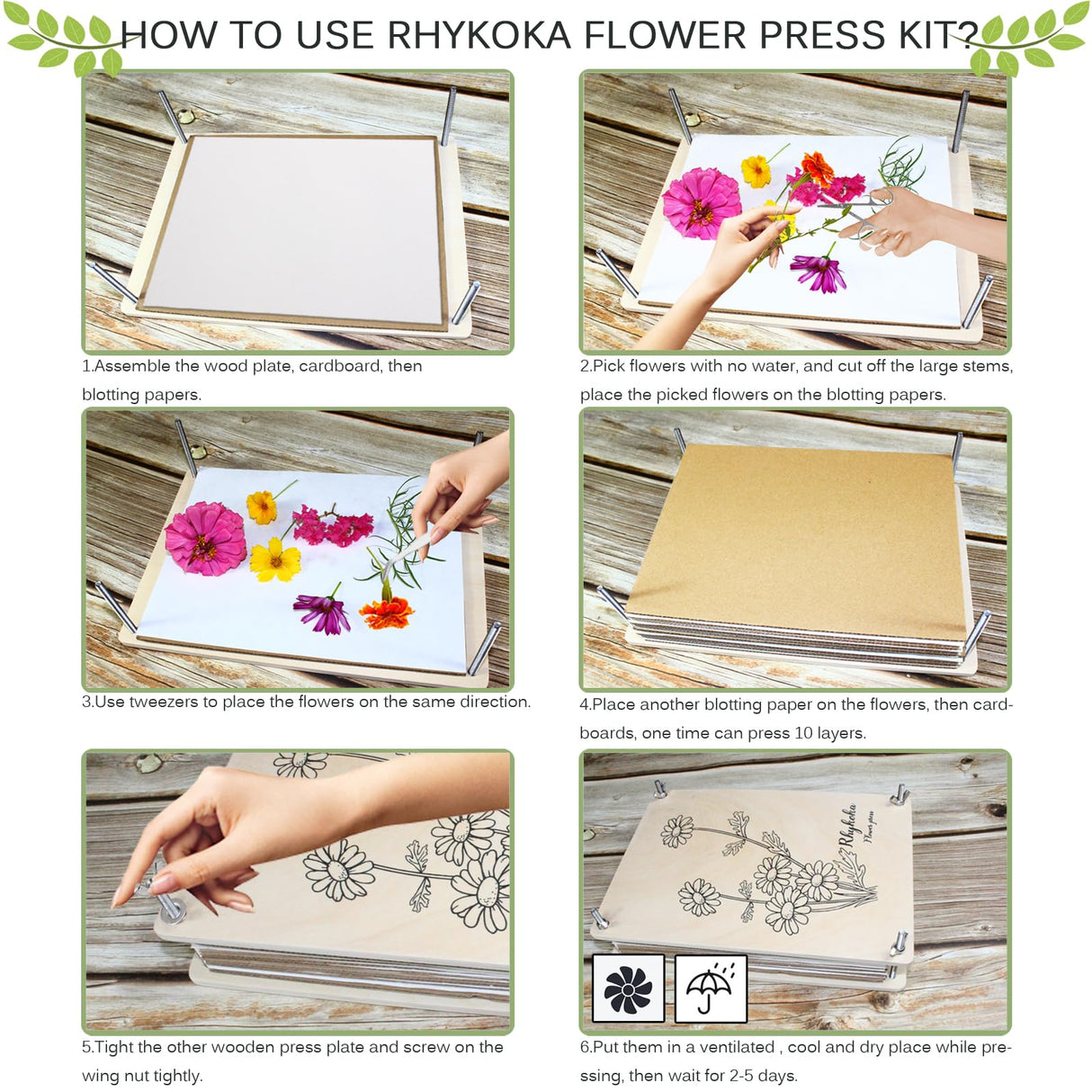 HOW TO USE RHYKOKA FLOWER PRESS KIT?

1.Assemble the wood plate, cardboard, then blotting papers.

2.Pick flowers with no water, and cut off the large stems, place the picked flowers on the blotting papers.

3.Use tweezers to place the flowers on the same direction.

4.Place another blotting paper on the flowers, then cardboards, one time can press 10 layers.

5.Tight the other wooden press plate and screw on the wing nut tightly.

Rhykoka
Flower press

6.Put them in a ventilated , cool and dry place while pressing, then wait for 2-5 days.