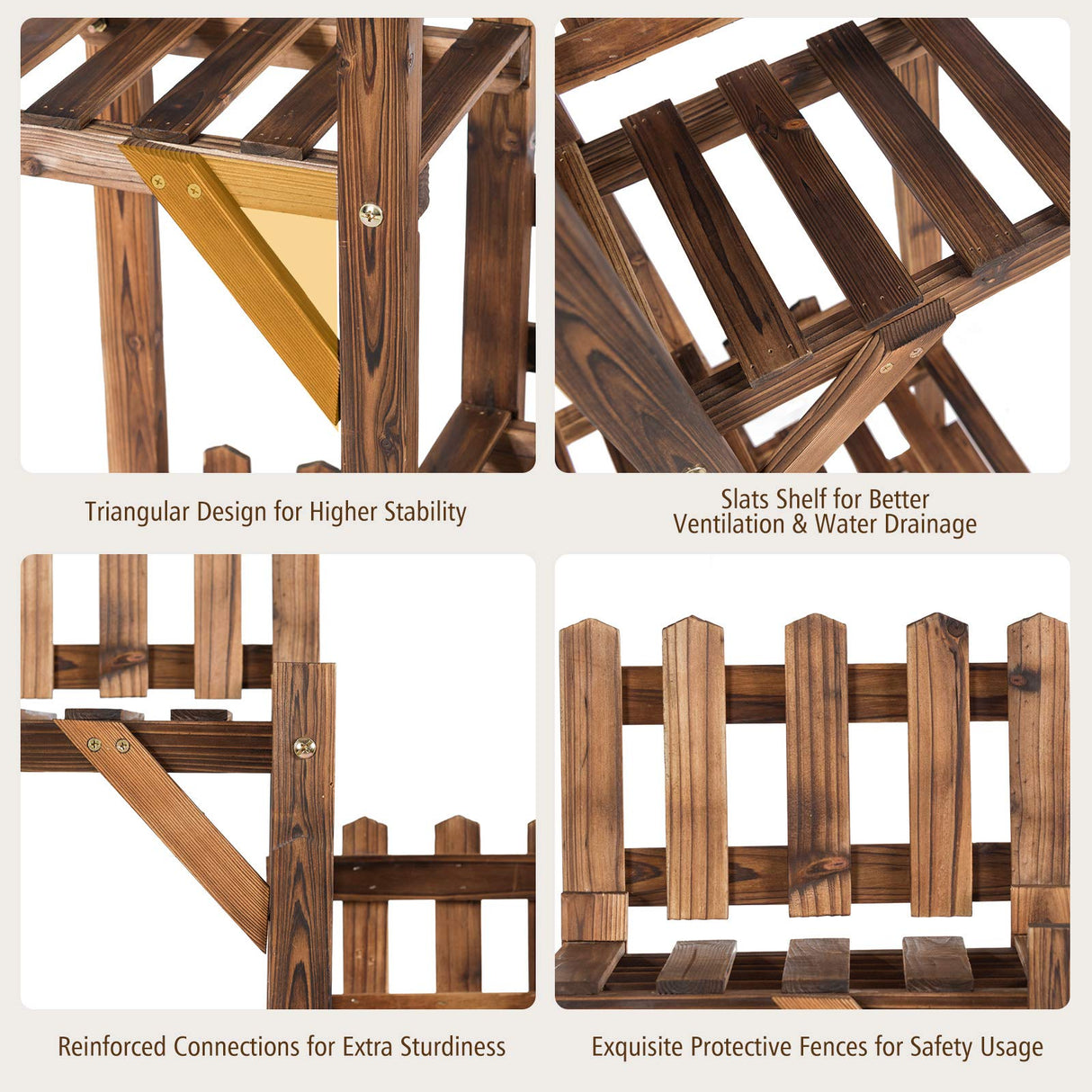 Triangular Design for Higher Stability

Slats Shelf for Better Ventilation & Water Drainage

Reinforced Connections for Extra Sturdiness

Exquisite Protective Fences for Safety Usage