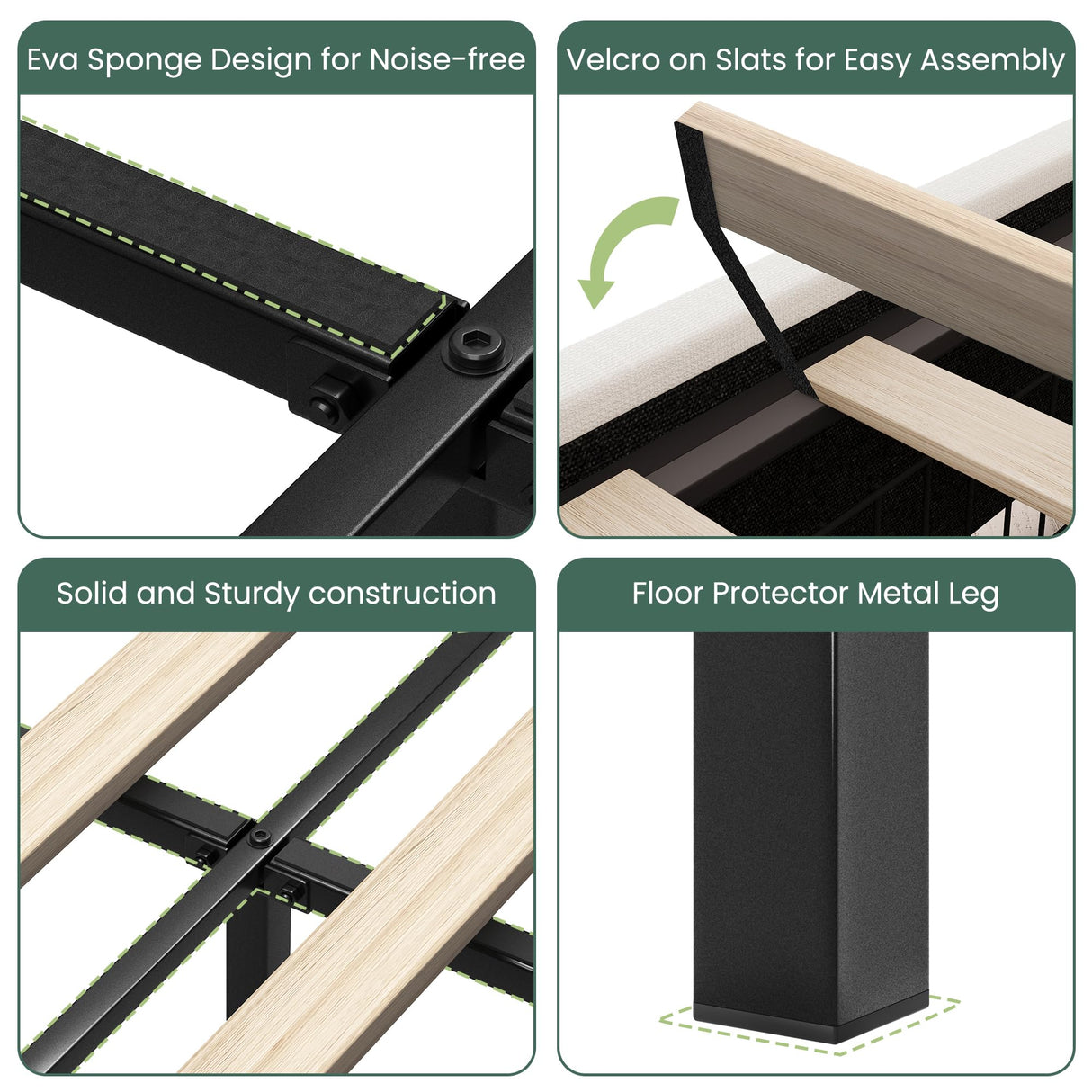 Eva Sponge Design for Noise-free

Velcro on Slats for Easy Assembly

Solid and Sturdy construction

Floor Protector Metal Leg