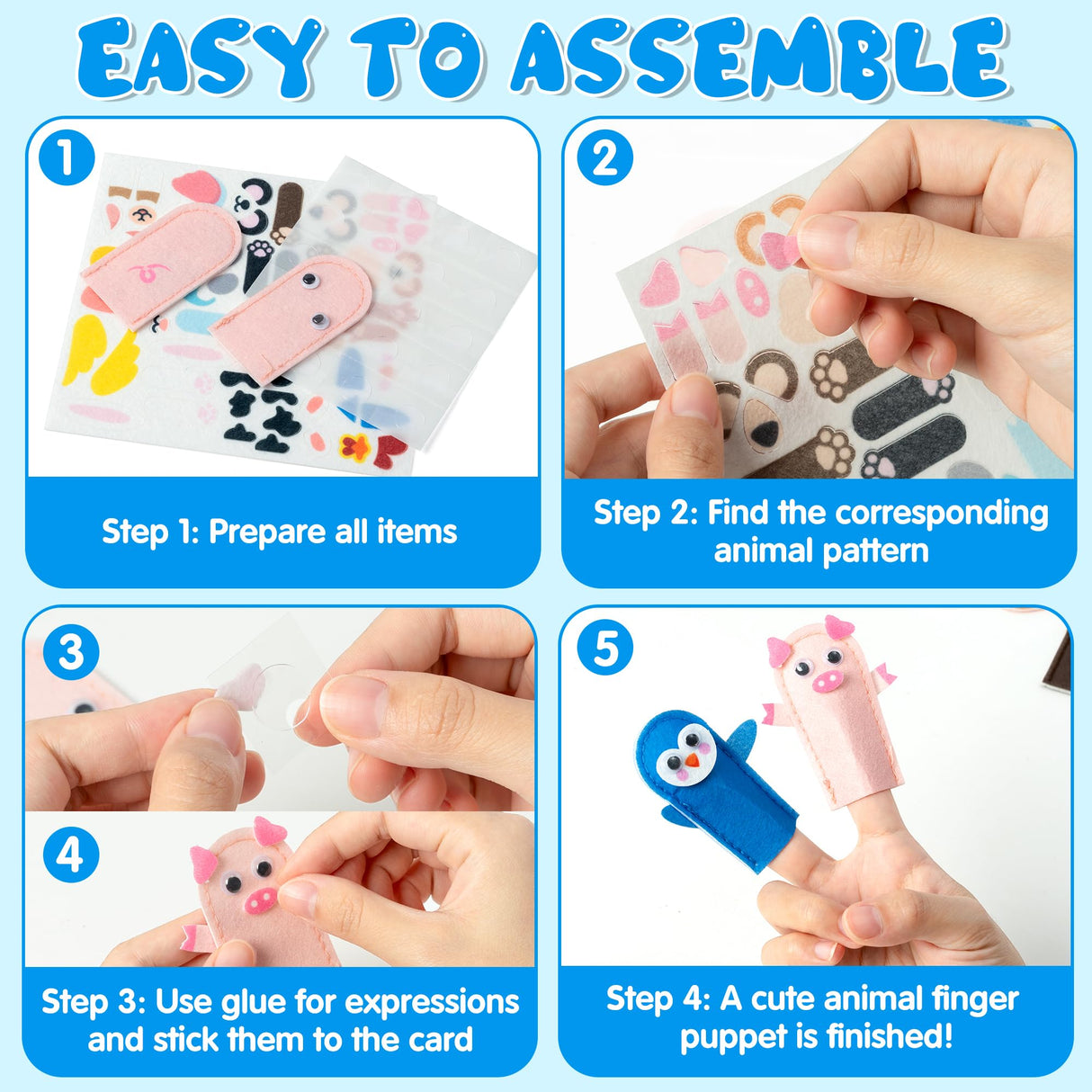 EASY TO ASSEMBLE

1

Step 1: Prepare all items

2

Step 2: Find the corresponding animal pattern

3

4

Step 3: Use glue for expressions and stick them to the card

5

Step 4: A cute animal finger puppet is finished!