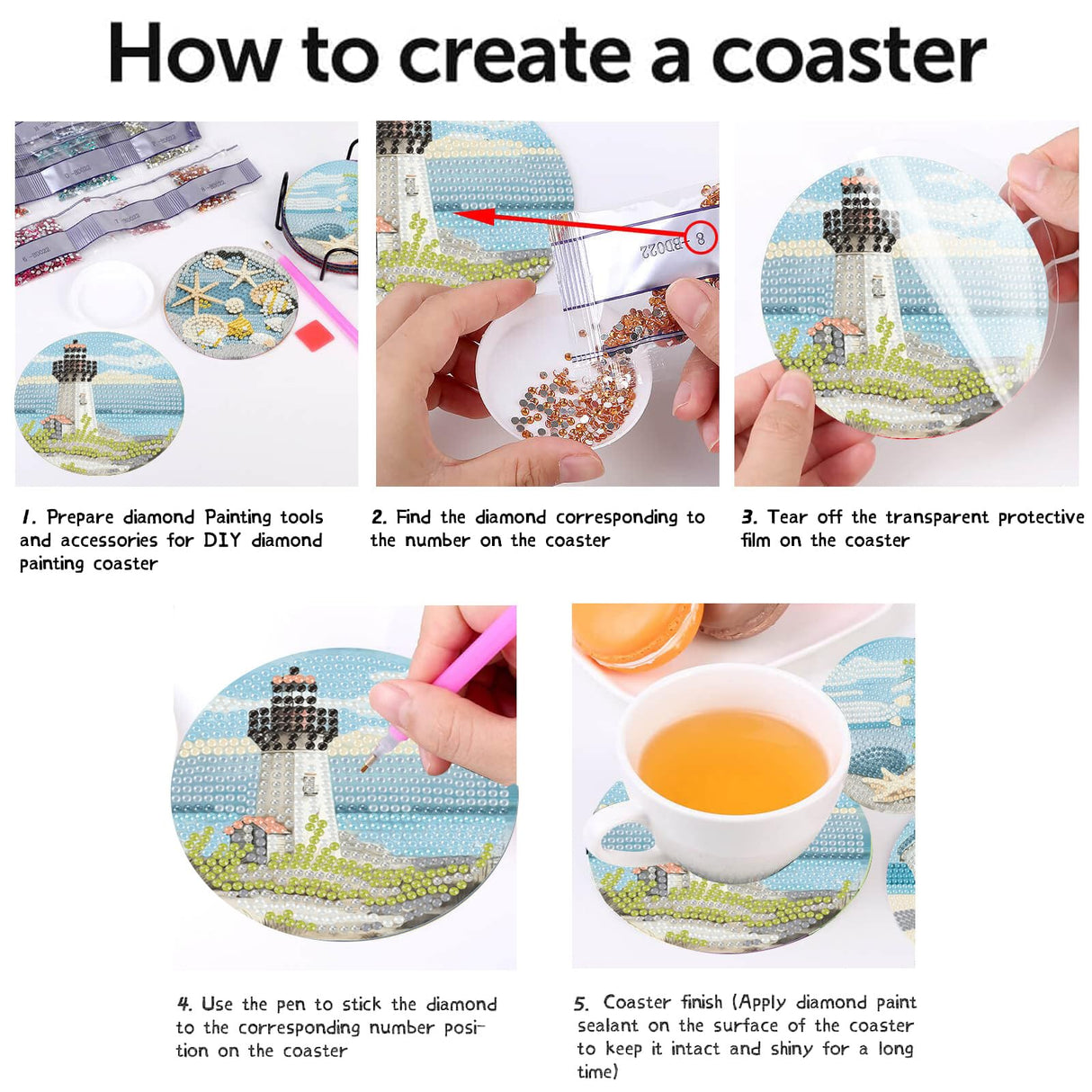 How to create a coaster

8 -BD022

1. Prepare diamond Painting tools and accessories for DIY diamond painting coaster

2. Find the diamond corresponding to the number on the coaster

3. Tear off the transparent protective film on the coaster

4. Use the pen to stick the diamond to the corresponding number position on the coaster

5. Coaster finish (Apply diamond paint sealant on the surface of the coaster to keep it intact and shiny for a long time)