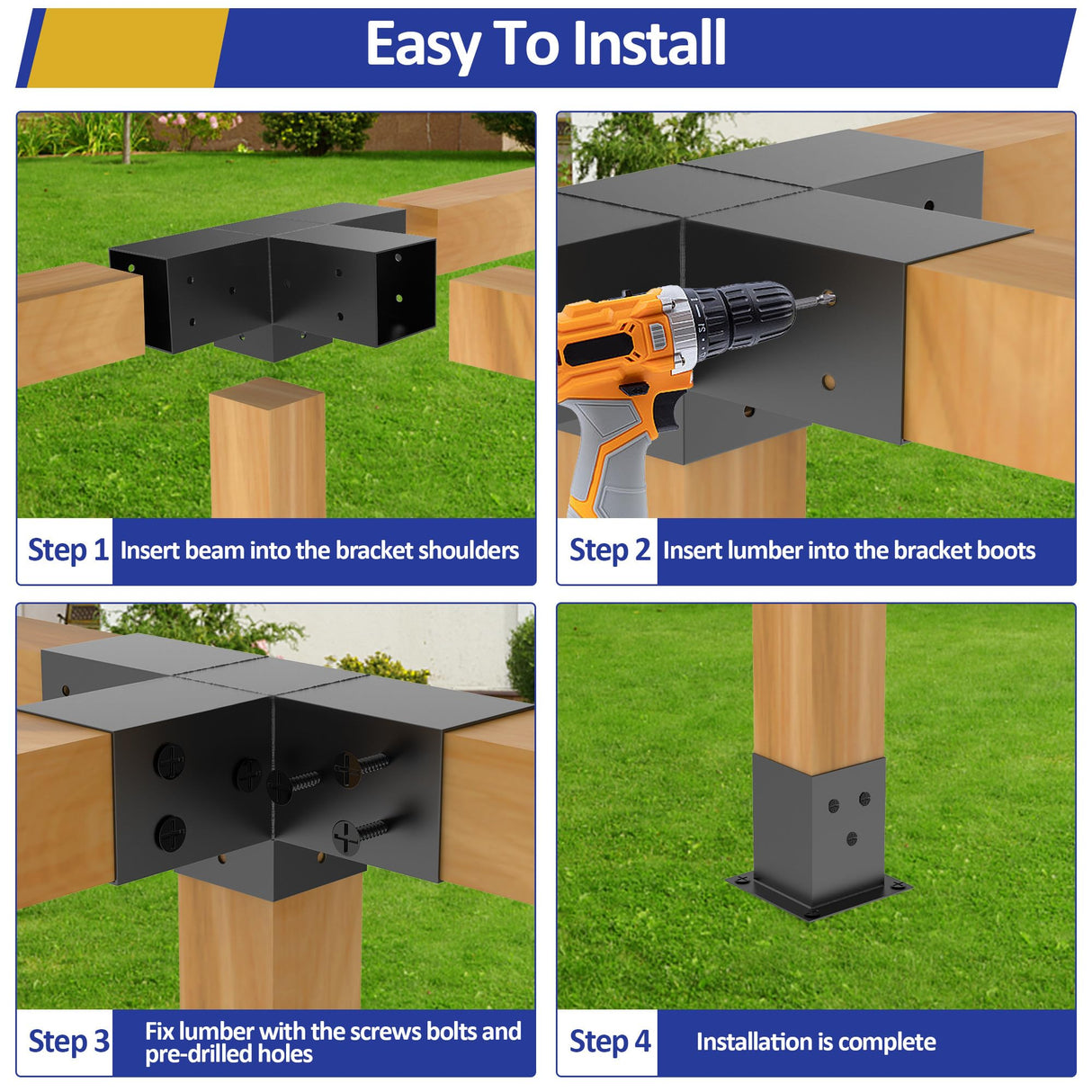 Easy To Install

Step 1 Insert beam into the bracket shoulders

Step 2 Insert lumber into the bracket boots

Step 3 Fix lumber with the screws bolts and pre-drilled holes

Step 4 Installation is complete