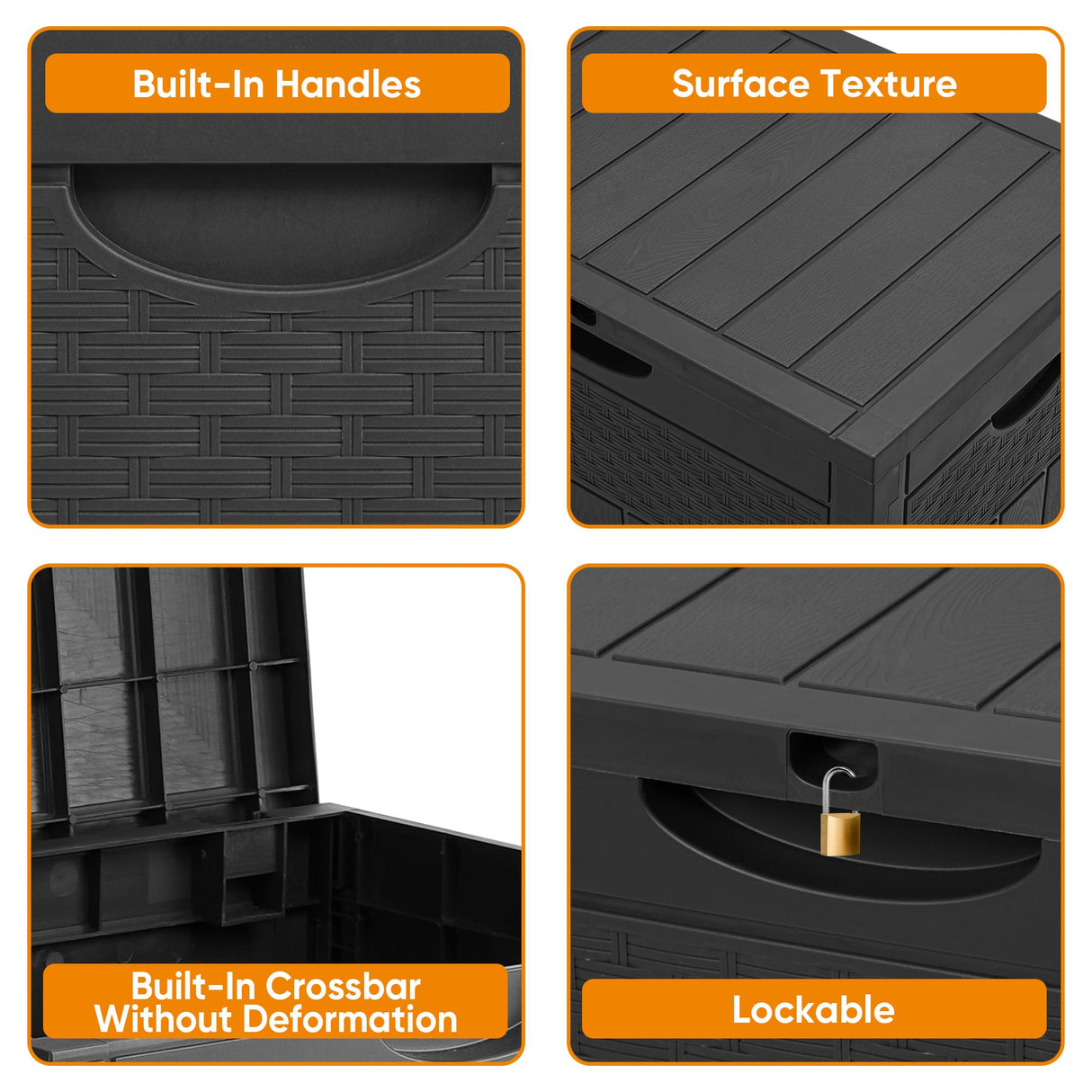 Built-In Handles

Surface Texture

Built-In Crossbar Without Deformation

Lockable