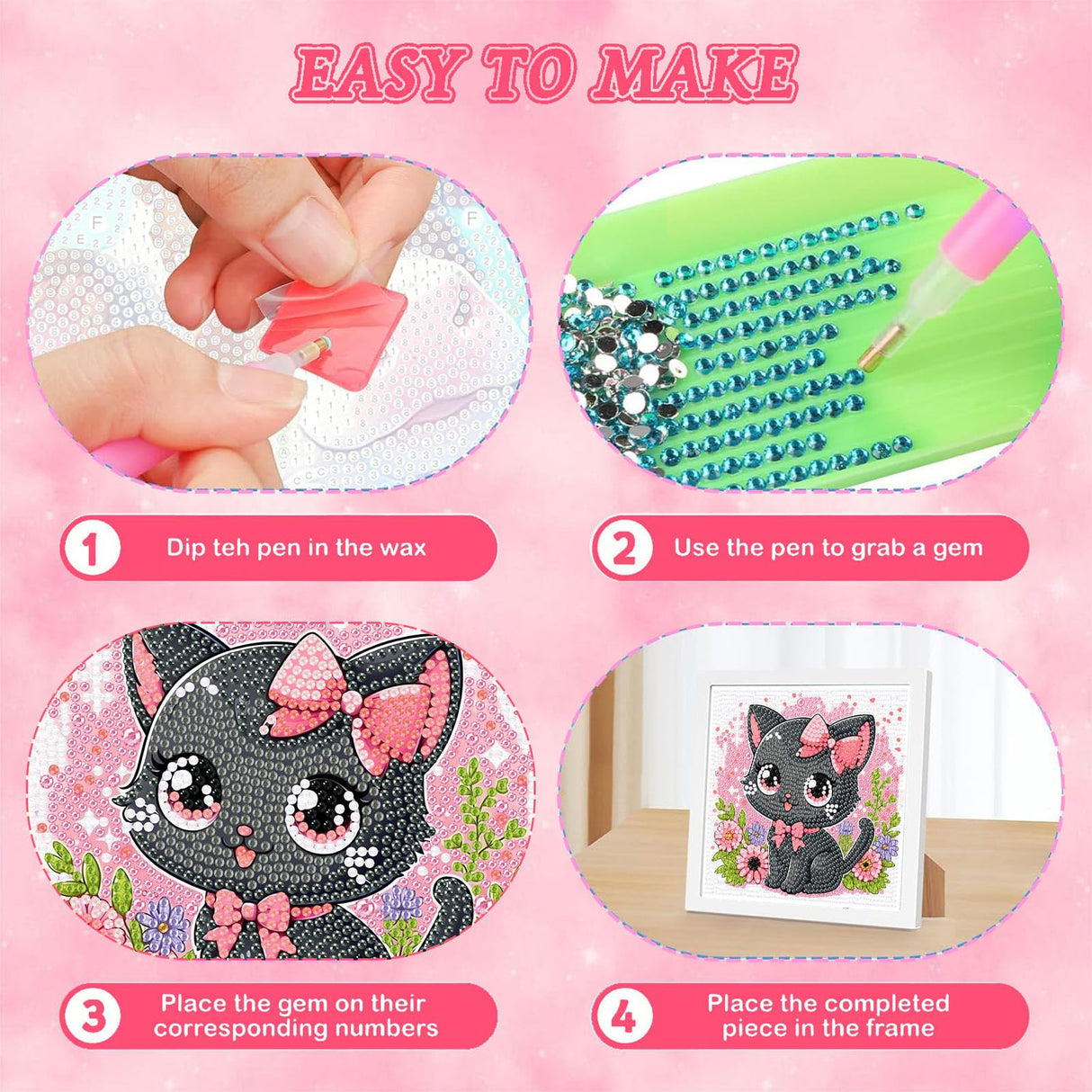 EASY TO MAKE

1 Dip teh pen in the wax

2 Use the pen to grab a gem

3 Place the gem on their corresponding numbers

4 Place the completed piece in the frame