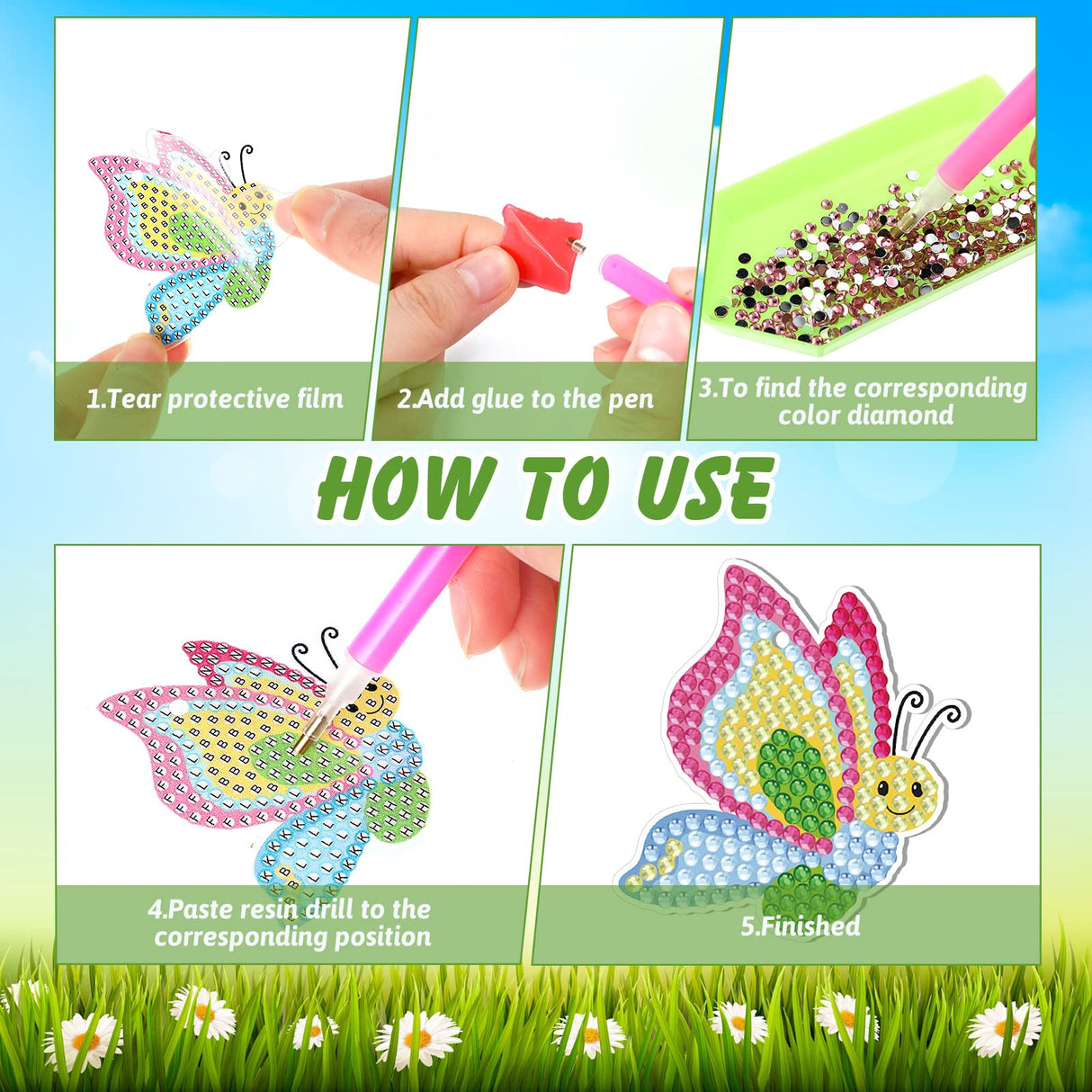 1.Tear protective film

2.Add glue to the pen

3.To find the corresponding color diamond

HOW TO USE

4.Paste resin drill to the corresponding position

5.Finished