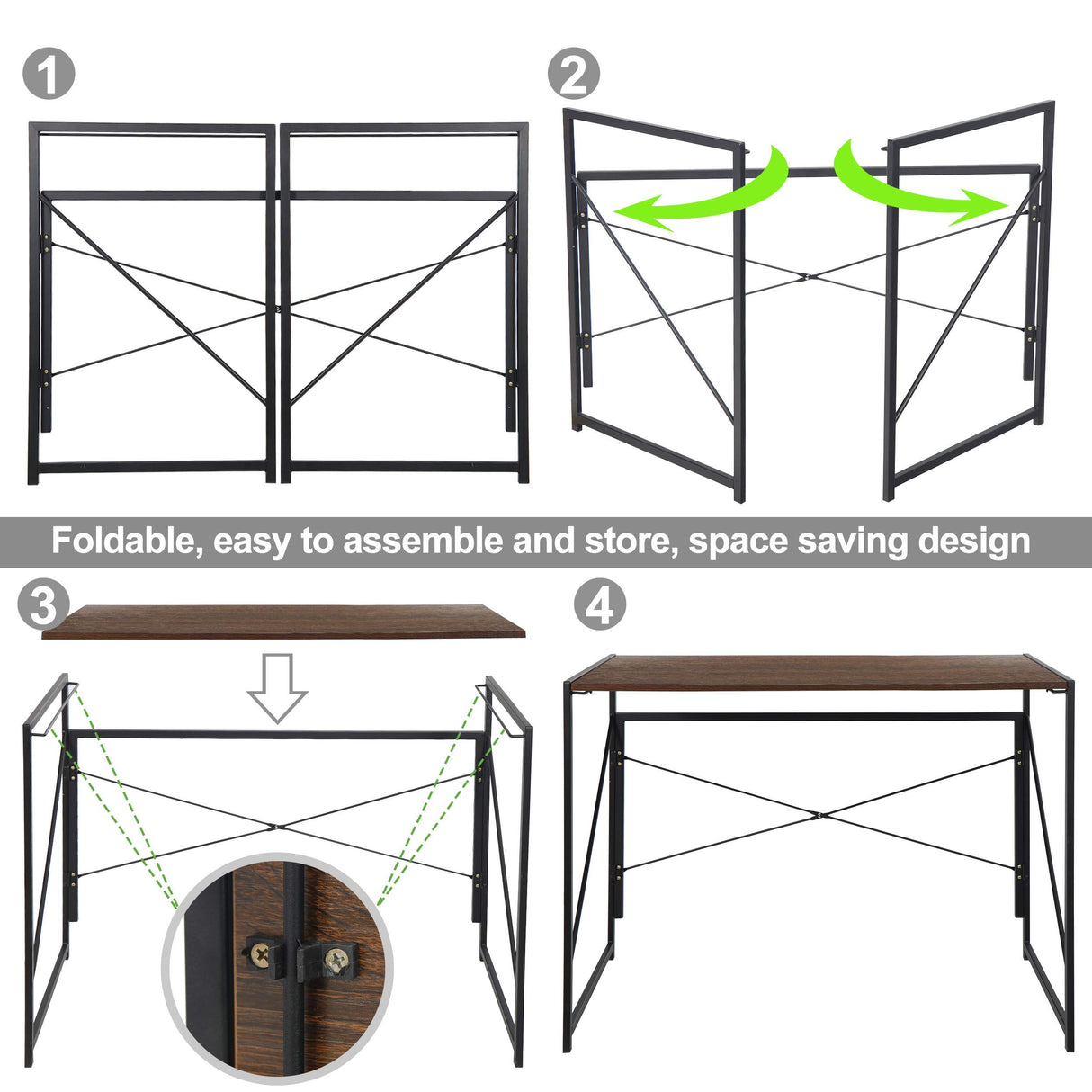 1

2

Foldable, easy to assemble and store, space saving design

3

4