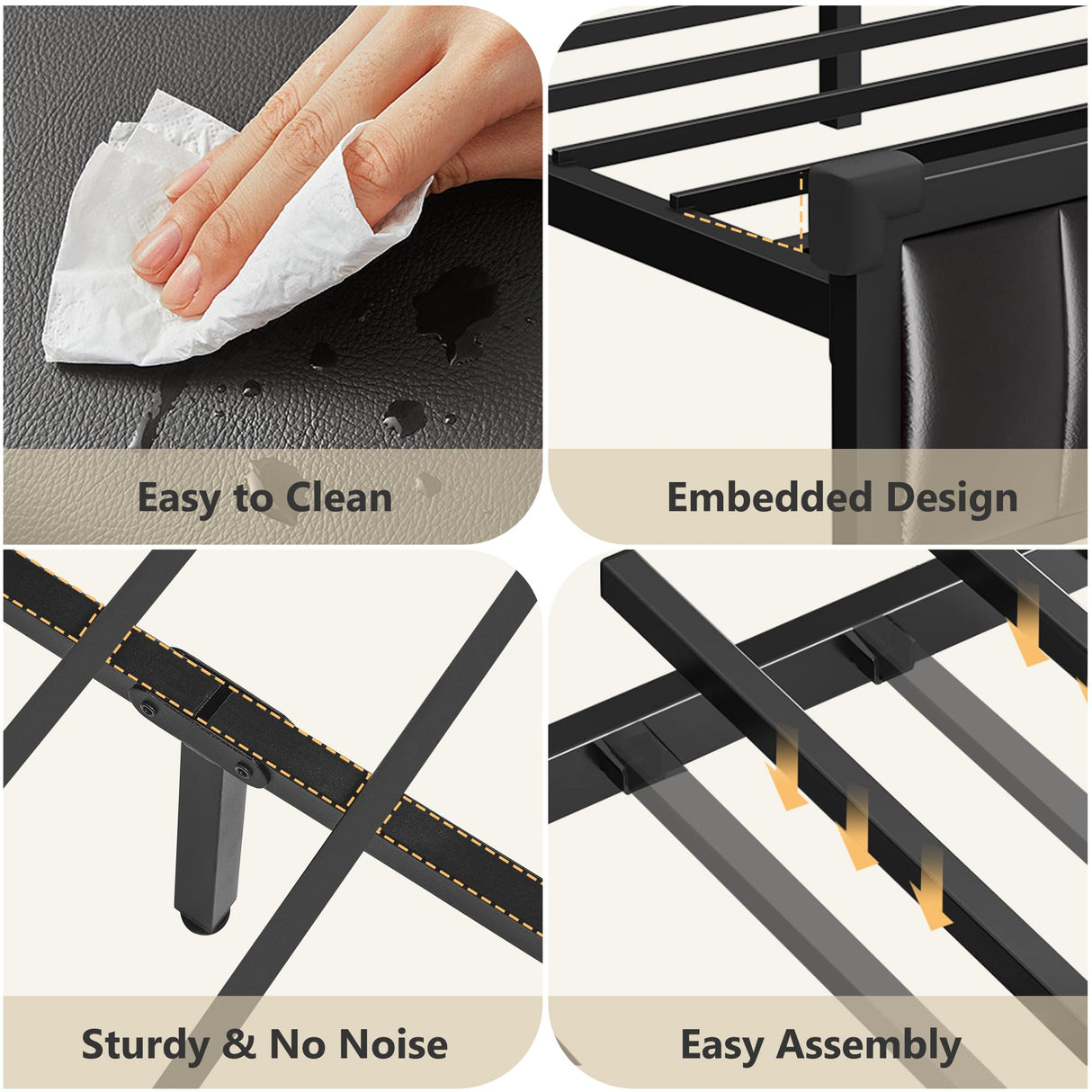 Easy to Clean

Embedded Design

Sturdy & No Noise

Easy Assembly